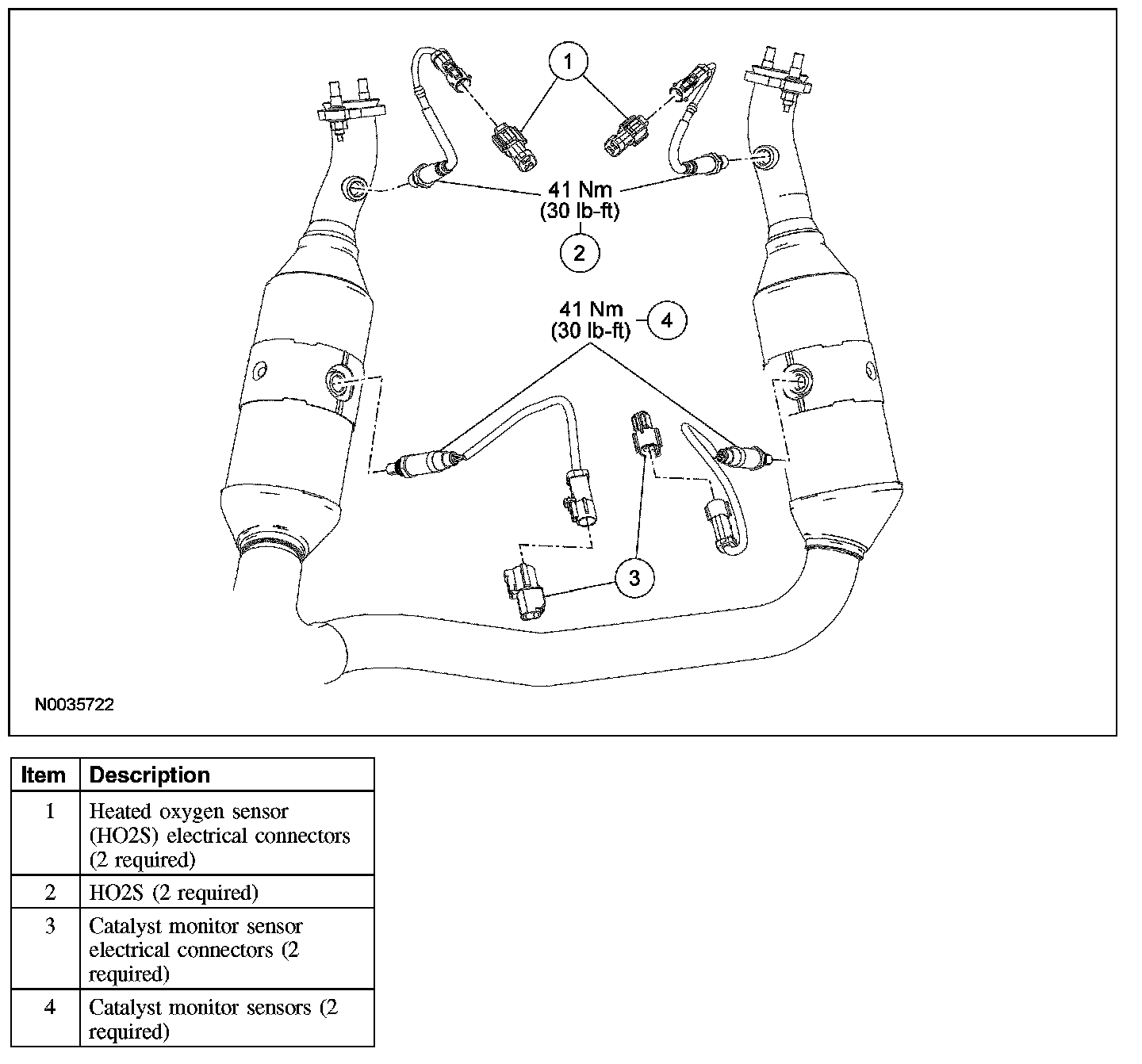 1

41 Nm
(30 lb-ft)

2

41 Nm
(30 lb-ft)

4

3

N0035722

| Item | Description |
|---|---|
| 1 | Heated oxygen sensor (HO2S) electrical connectors (2 required) |
| 2 | HO2S (2 required) |
| 3 | Catalyst monitor sensor electrical connectors (2 required) |
| 4 | Catalyst monitor sensors (2 required) |