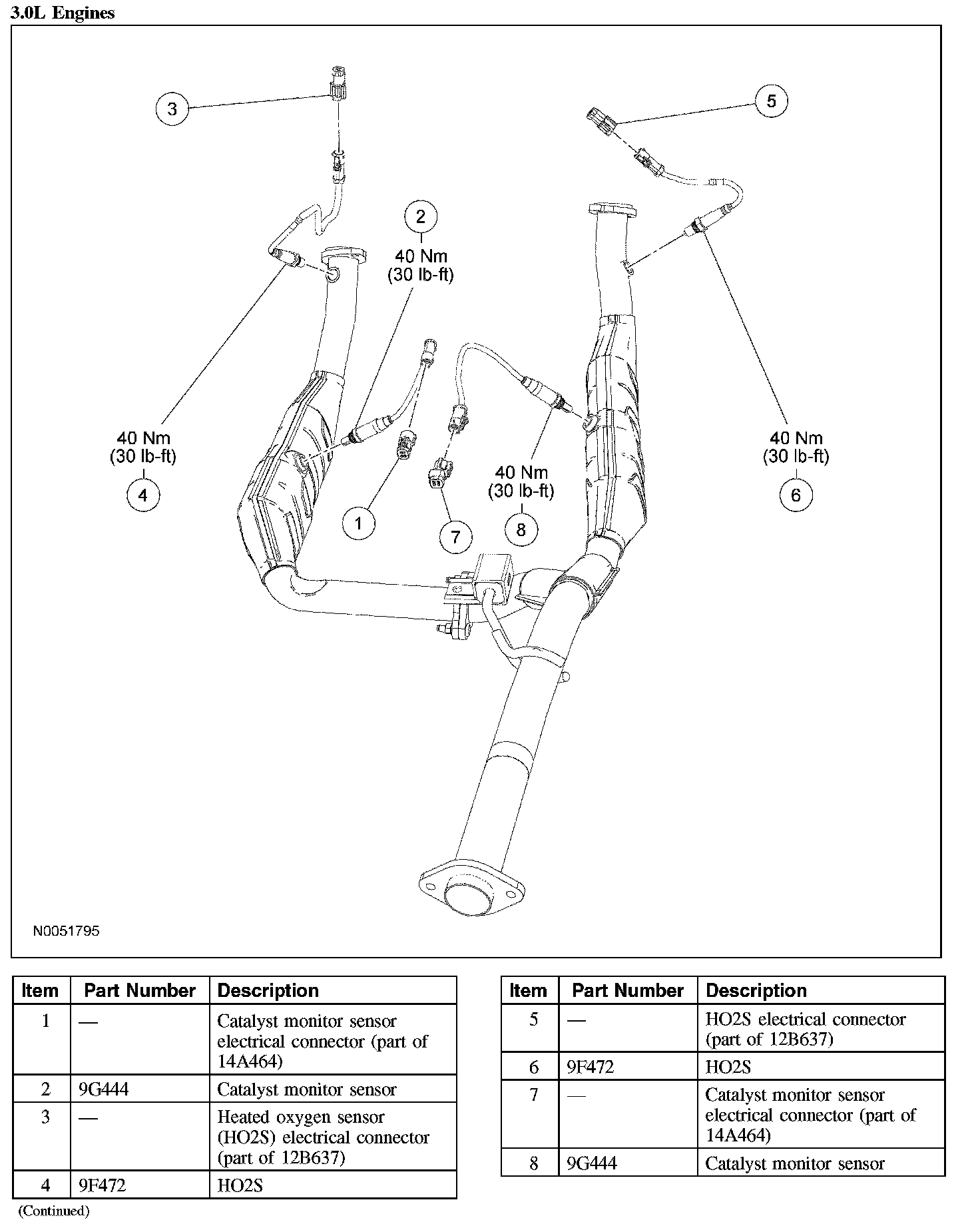 3.0L Engines

3

5

2
40 Nm
(30 lb-ft)

40 Nm
(30 lb-ft)
4

1

7

40 Nm
(30 lb-ft)
8

40 Nm
(30 lb-ft)
6

N0051795

| Item | Part Number | Description |
|---|---|---|
| 1 | — | Catalyst monitor sensor electrical connector (part of 14A464) |
| 2 | 9G444 | Catalyst monitor sensor |
| 3 | — | Heated oxygen sensor (HO2S) electrical connector (part of 12B637) |
| 4 | 9F472 | HO2S |

(Continued)

| Item | Part Number | Description |
|---|---|---|
| 5 | — | HO2S electrical connector (part of 12B637) |
| 6 | 9F472 | HO2S |
| 7 | — | Catalyst monitor sensor electrical connector (part of 14A464) |
| 8 | 9G444 | Catalyst monitor sensor |