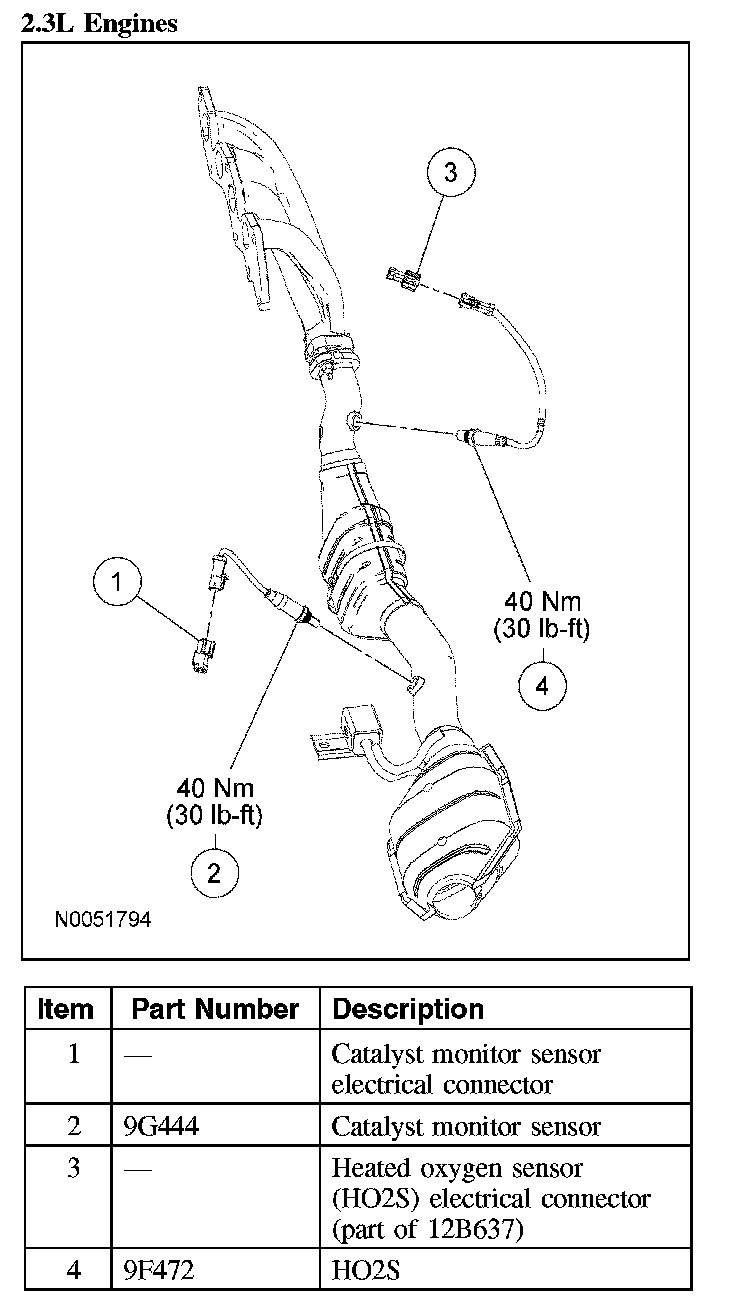 2.3L Engines

3

1

40 Nm
(30 lb-ft)

4

40 Nm
(30 lb-ft)

2

N0051794

| Item | Part Number | Description |
|---|---|---|
| 1 | — | Catalyst monitor sensor electrical connector |
| 2 | 9G444 | Catalyst monitor sensor |
| 3 | — | Heated oxygen sensor (HO2S) electrical connector (part of 12B637) |
| 4 | 9F472 | HO2S |