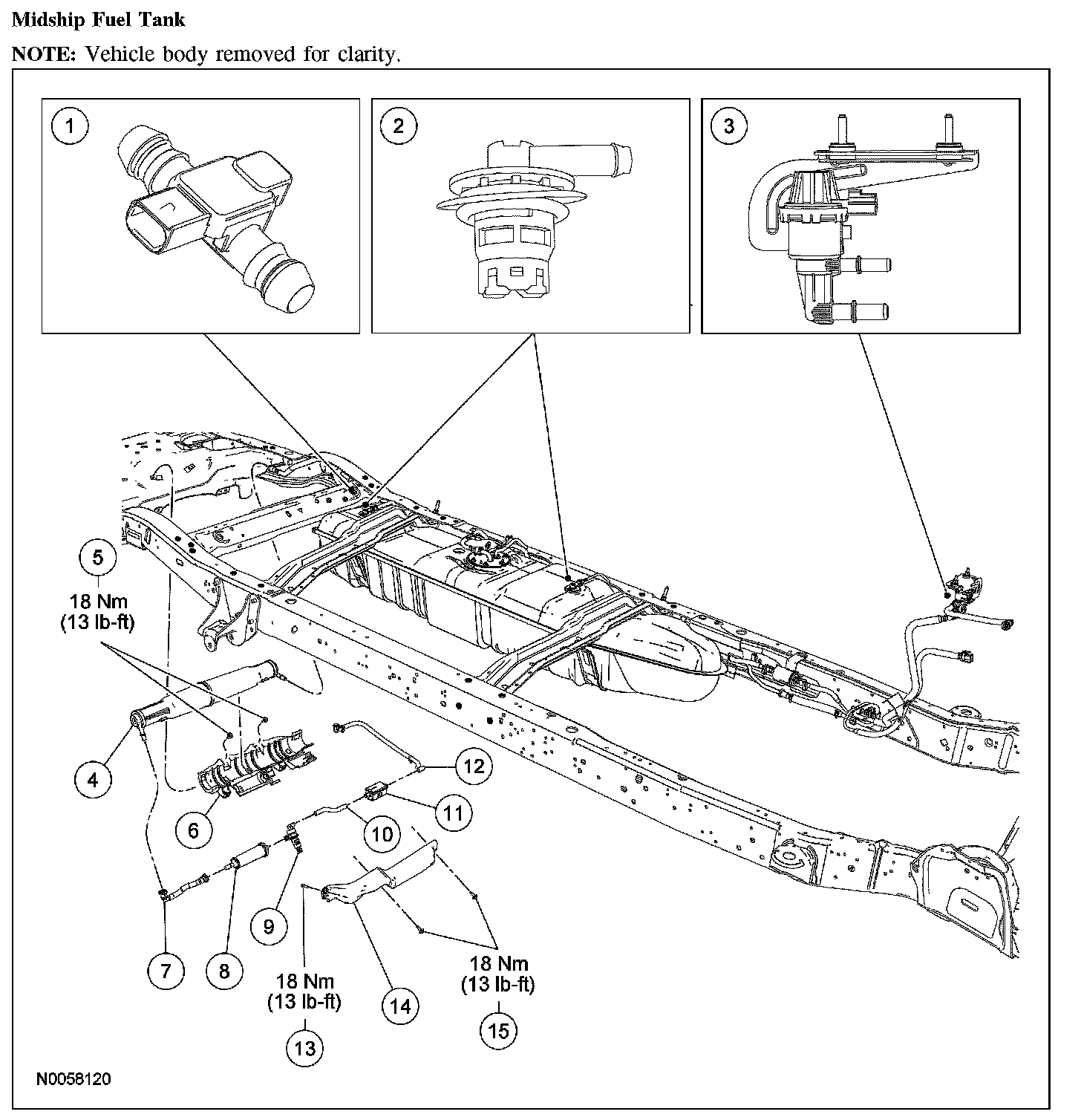 Midship Fuel Tank

NOTE: Vehicle body removed for clarity.

1
2
3
5
18 Nm
(13 lb-ft)
4
6
12
11
10
9
7
8
18 Nm
(13 lb-ft)
13
14
18 Nm
(13 lb-ft)
15

N0058120