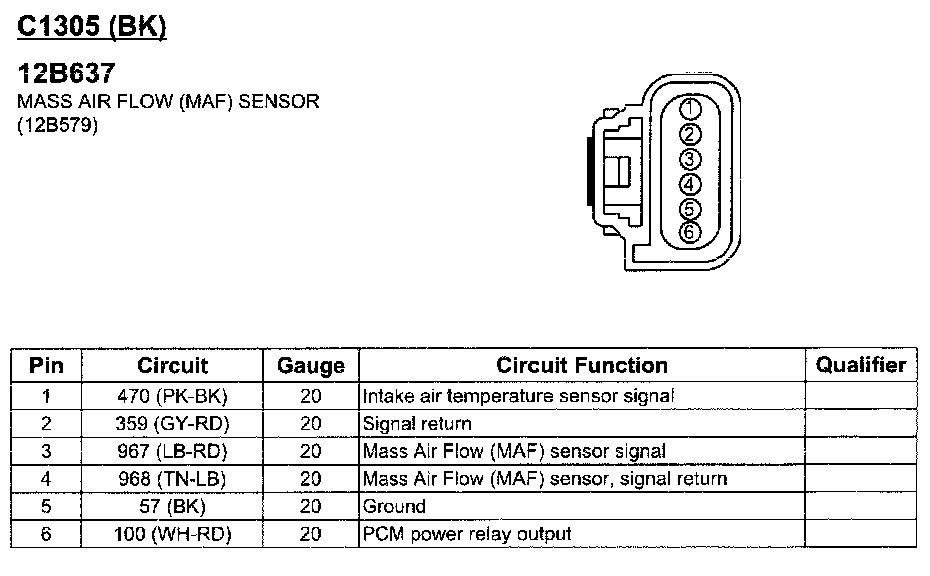 C1305 (BK)

12B637
MASS AIR FLOW (MAF) SENSOR
(12B579)

1
2
3
4
5
6

| Pin | Circuit | Gauge | Circuit Function | Qualifier |
|---|---|---|---|---|
| 1 | 470 (PK-BK) | 20 | Intake air temperature sensor signal | |
| 2 | 359 (GY-RD) | 20 | Signal return | |
| 3 | 967 (LB-RD) | 20 | Mass Air Flow (MAF) sensor signal | |
| 4 | 968 (TN-LB) | 20 | Mass Air Flow (MAF) sensor, signal return | |
| 5 | 57 (BK) | 20 | Ground | |
| 6 | 100 (WH-RD) | 20 | PCM power relay output | |