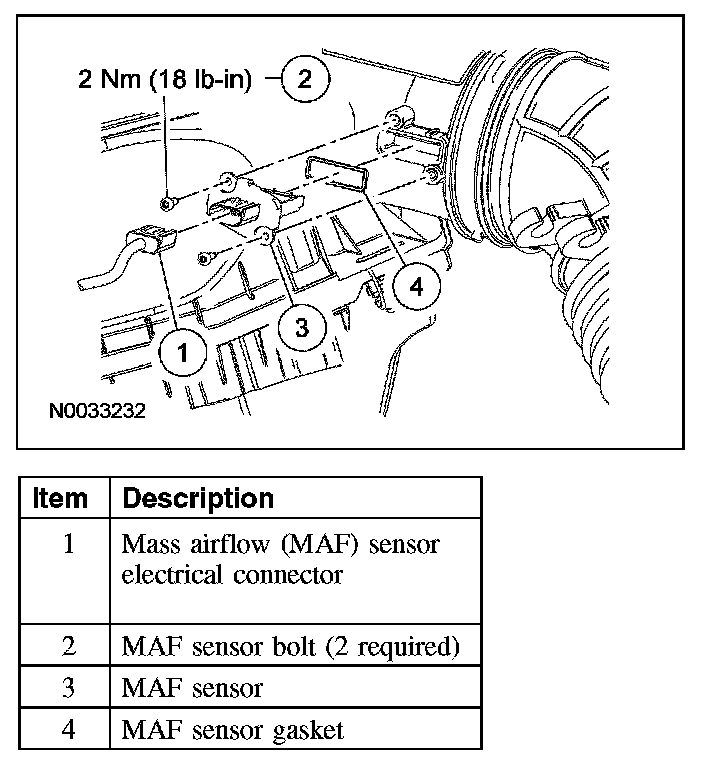 2 Nm (18 lb-in) 2

4

3

1

N0033232

| Item | Description |
|---|---|
| 1 | Mass airflow (MAF) sensor electrical connector |
| 2 | MAF sensor bolt (2 required) |
| 3 | MAF sensor |
| 4 | MAF sensor gasket |