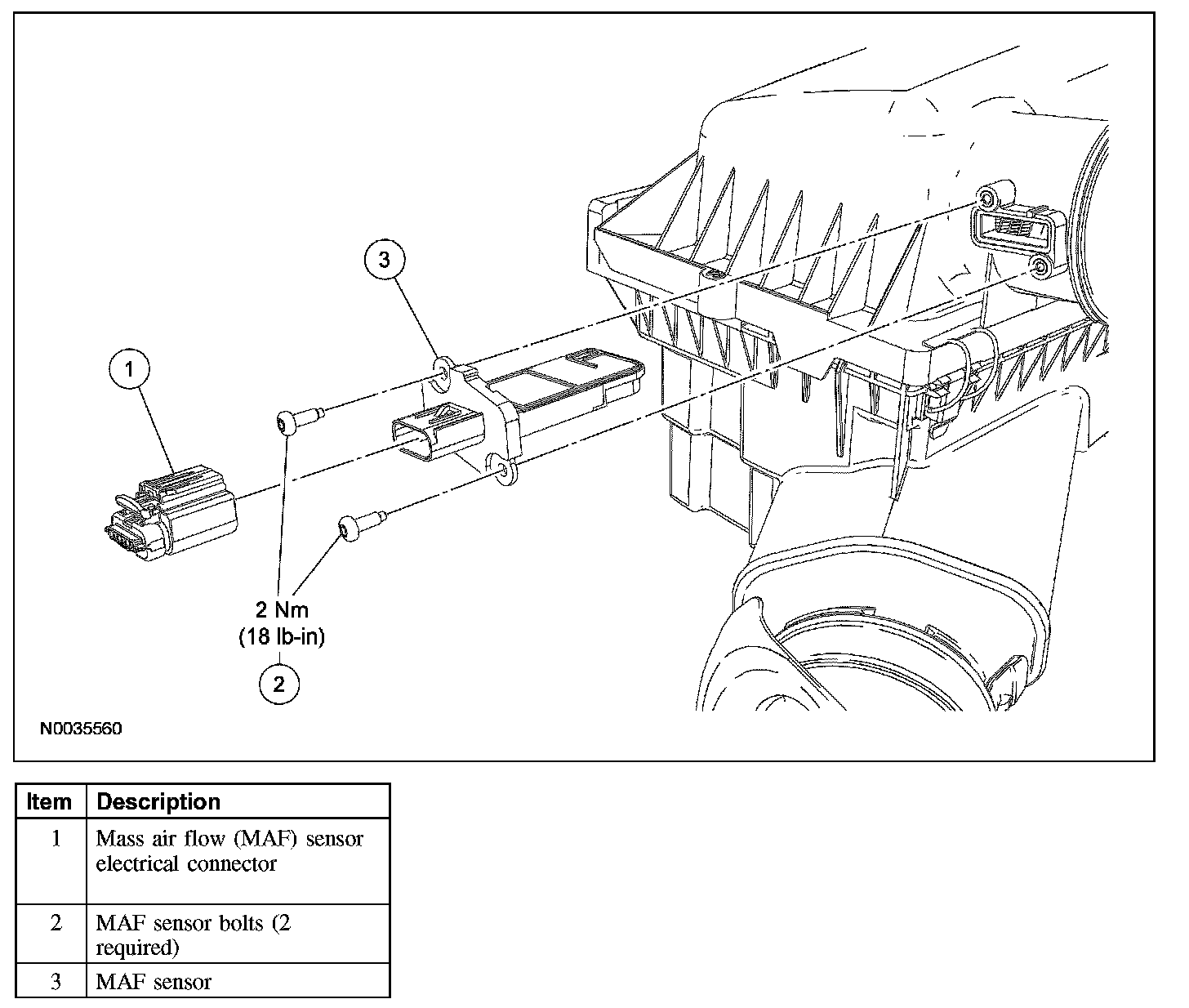 3

1

2 Nm
(18 lb-in)

2

N0035560

| Item | Description |
|---|---|
| 1 | Mass air flow (MAF) sensor electrical connector |
| 2 | MAF sensor bolts (2 required) |
| 3 | MAF sensor |