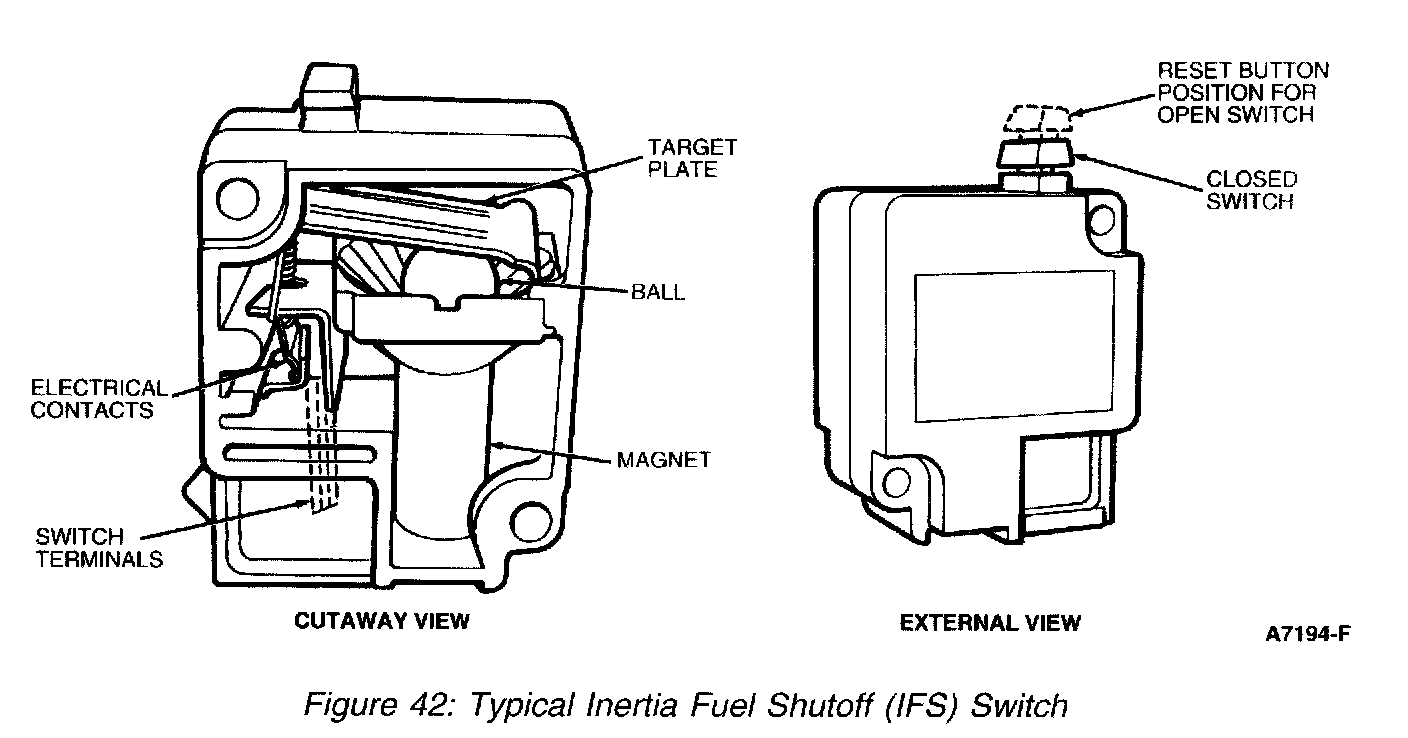 TARGET PLATE

BALL

ELECTRICAL CONTACTS

MAGNET

SWITCH TERMINALS

CUTAWAY VIEW

RESET BUTTON POSITION FOR OPEN SWITCH

CLOSED SWITCH

EXTERNAL VIEW

A7194-F

Figure 42: Typical Inertia Fuel Shutoff (IFS) Switch