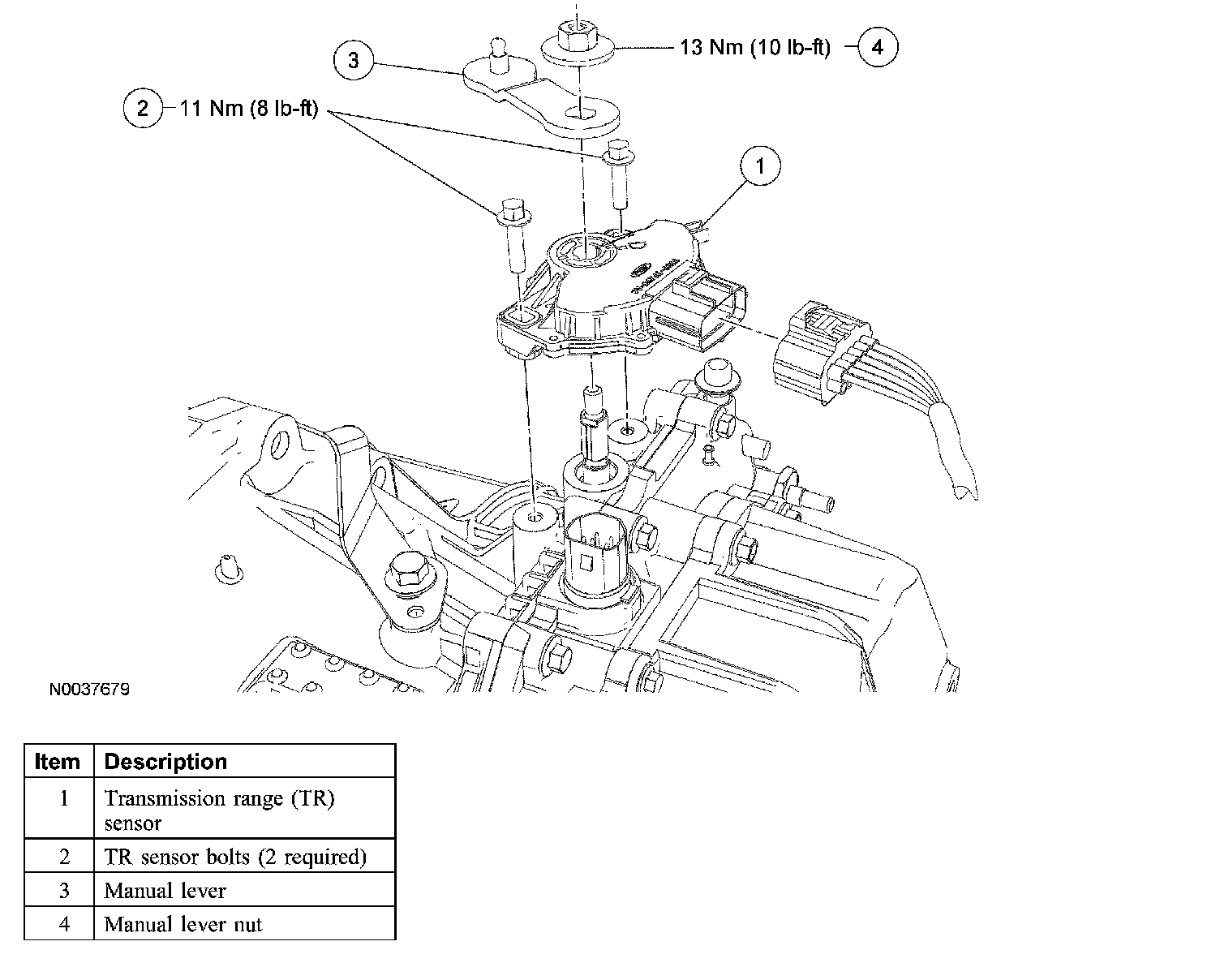 3

13 Nm (10 lb-ft) 4

2 11 Nm (8 lb-ft)

1

N0037679

| Item | Description |
|---|---|
| 1 | Transmission range (TR) sensor |
| 2 | TR sensor bolts (2 required) |
| 3 | Manual lever |
| 4 | Manual lever nut |