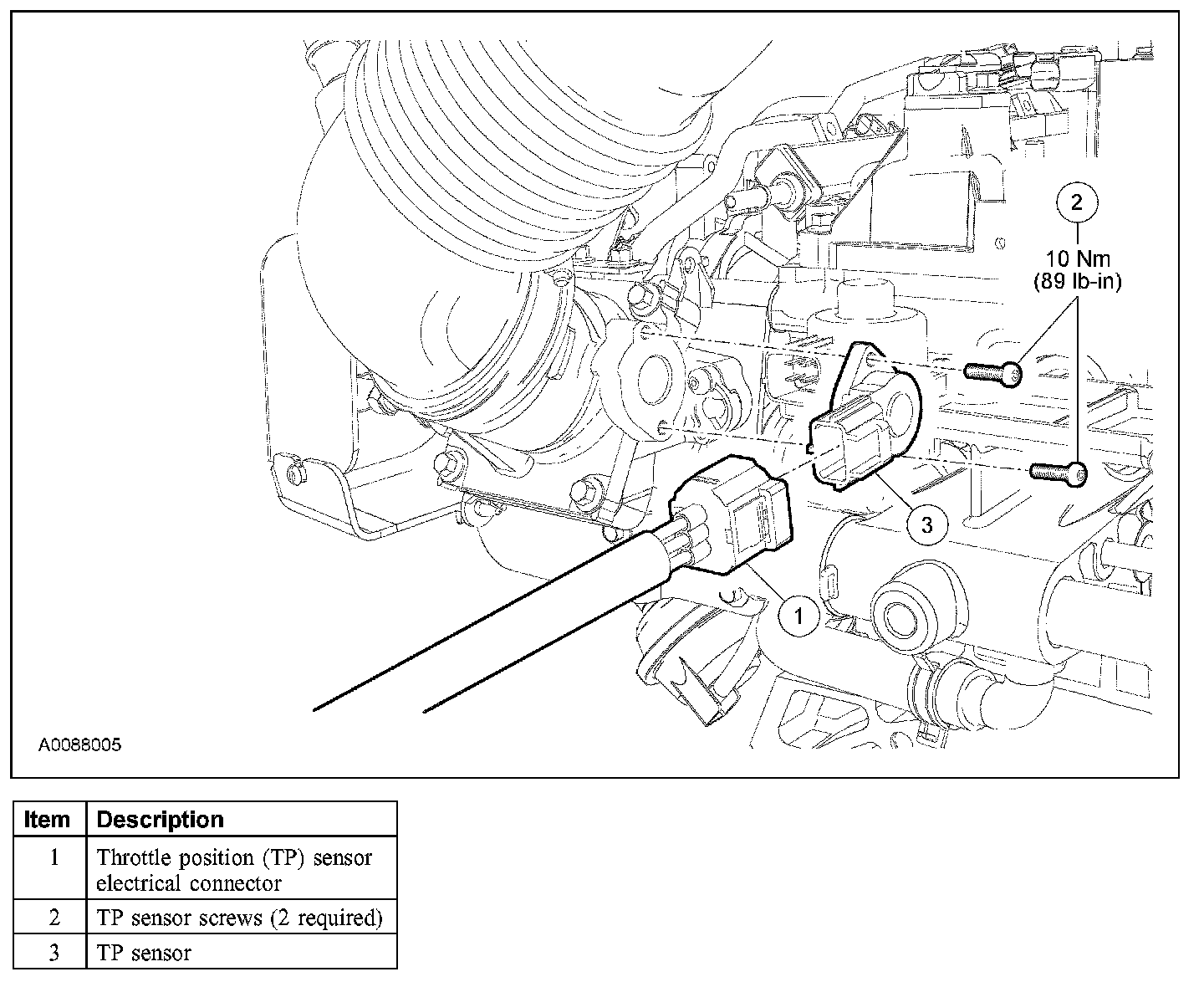 2
10 Nm
(89 lb-in)

3

1

A0088005

| Item | Description |
|---|---|
| 1 | Throttle position (TP) sensor electrical connector |
| 2 | TP sensor screws (2 required) |
| 3 | TP sensor |