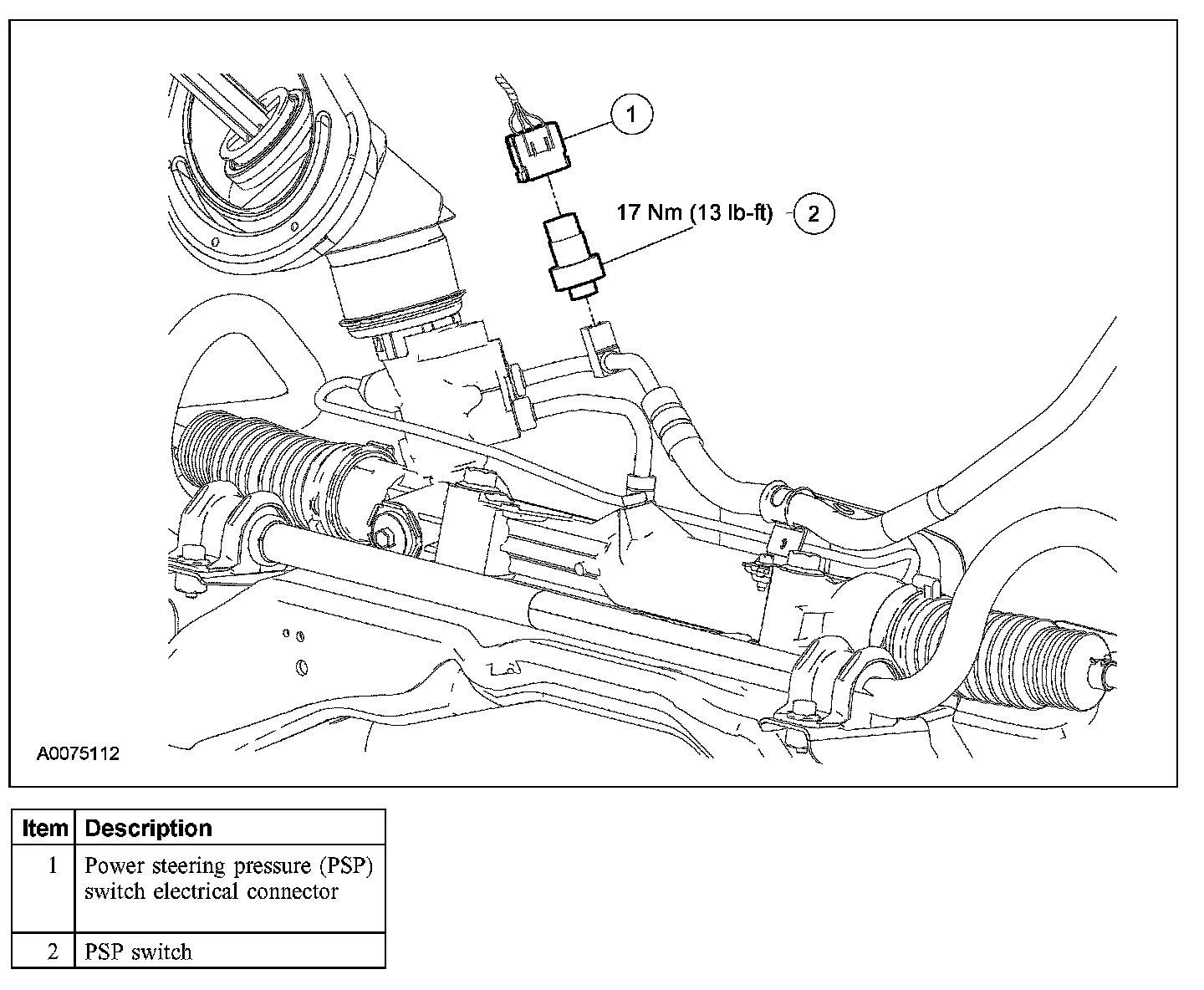 1

17 Nm (13 lb-ft)

2

A0075112

| Item | Description |
|---|---|
| 1 | Power steering pressure (PSP) switch electrical connector |
| 2 | PSP switch |