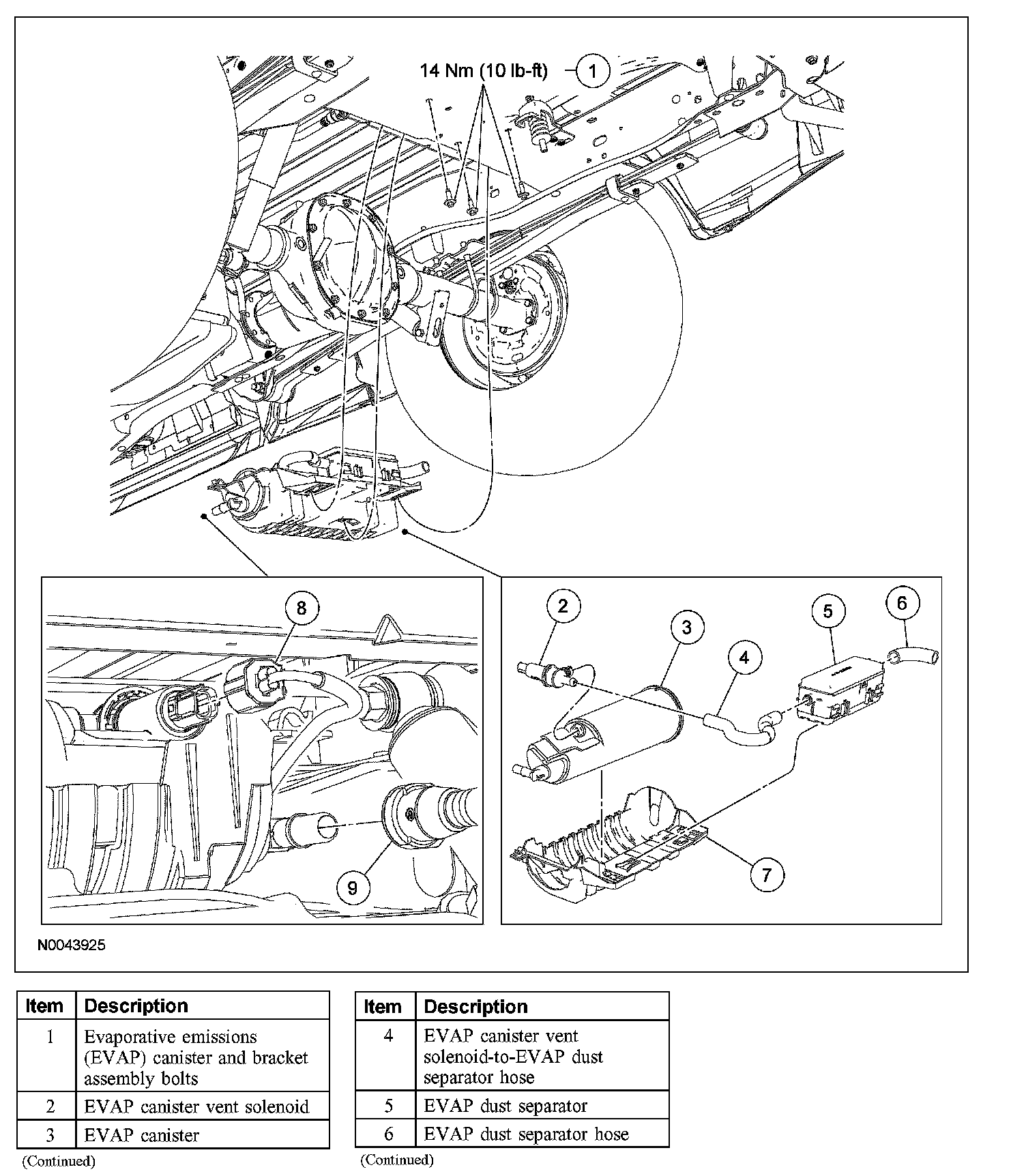 14 Nm (10 lb-ft) 1

8

9

2 3 4 5 6

7

N0043925

| Item | Description |
|---|---|
| 1 | Evaporative emissions (EVAP) canister and bracket assembly bolts |
| 2 | EVAP canister vent solenoid |
| 3 | EVAP canister |

(Continued)

| Item | Description |
|---|---|
| 4 | EVAP canister vent solenoid-to-EVAP dust separator hose |
| 5 | EVAP dust separator |
| 6 | EVAP dust separator hose |

(Continued)