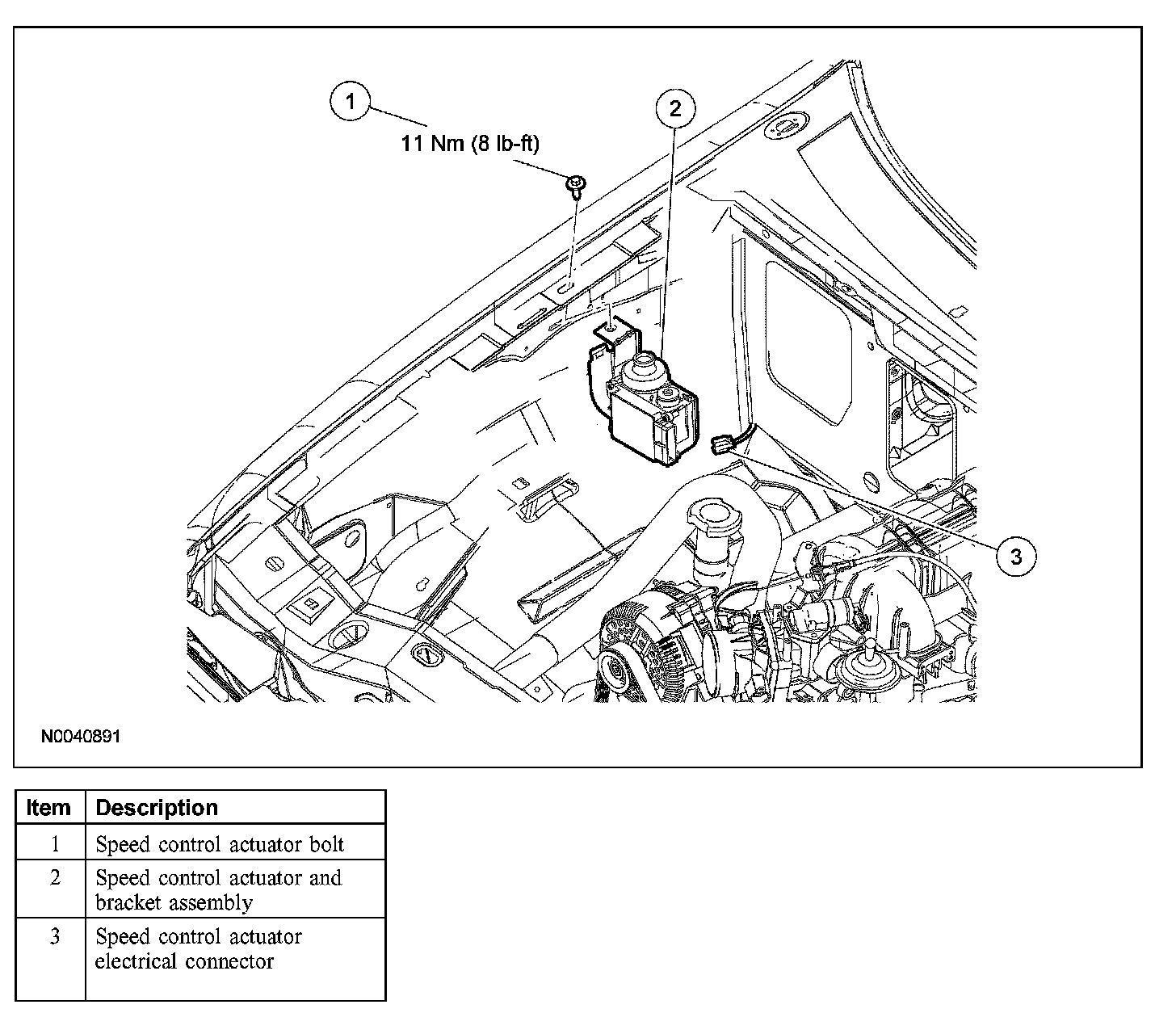 1
11 Nm (8 lb-ft)
2
3
N0040891

| Item | Description |
|---|---|
| 1 | Speed control actuator bolt |
| 2 | Speed control actuator and bracket assembly |
| 3 | Speed control actuator electrical connector |