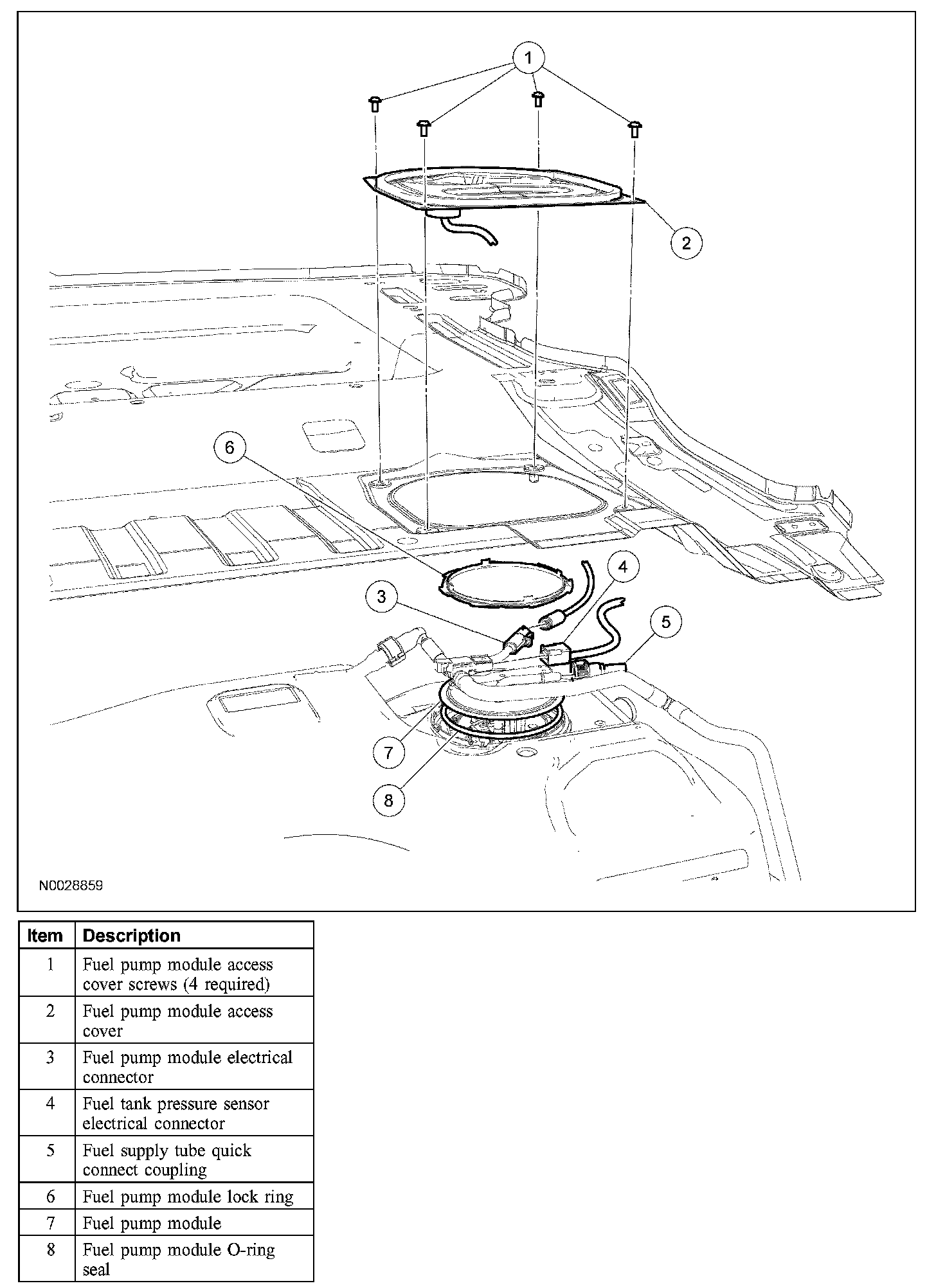 1
2
6
4
3
5
7
8
N0028859

| Item | Description |
|---|---|
| 1 | Fuel pump module access cover screws (4 required) |
| 2 | Fuel pump module access cover |
| 3 | Fuel pump module electrical connector |
| 4 | Fuel tank pressure sensor electrical connector |
| 5 | Fuel supply tube quick connect coupling |
| 6 | Fuel pump module lock ring |
| 7 | Fuel pump module |
| 8 | Fuel pump module O-ring seal |