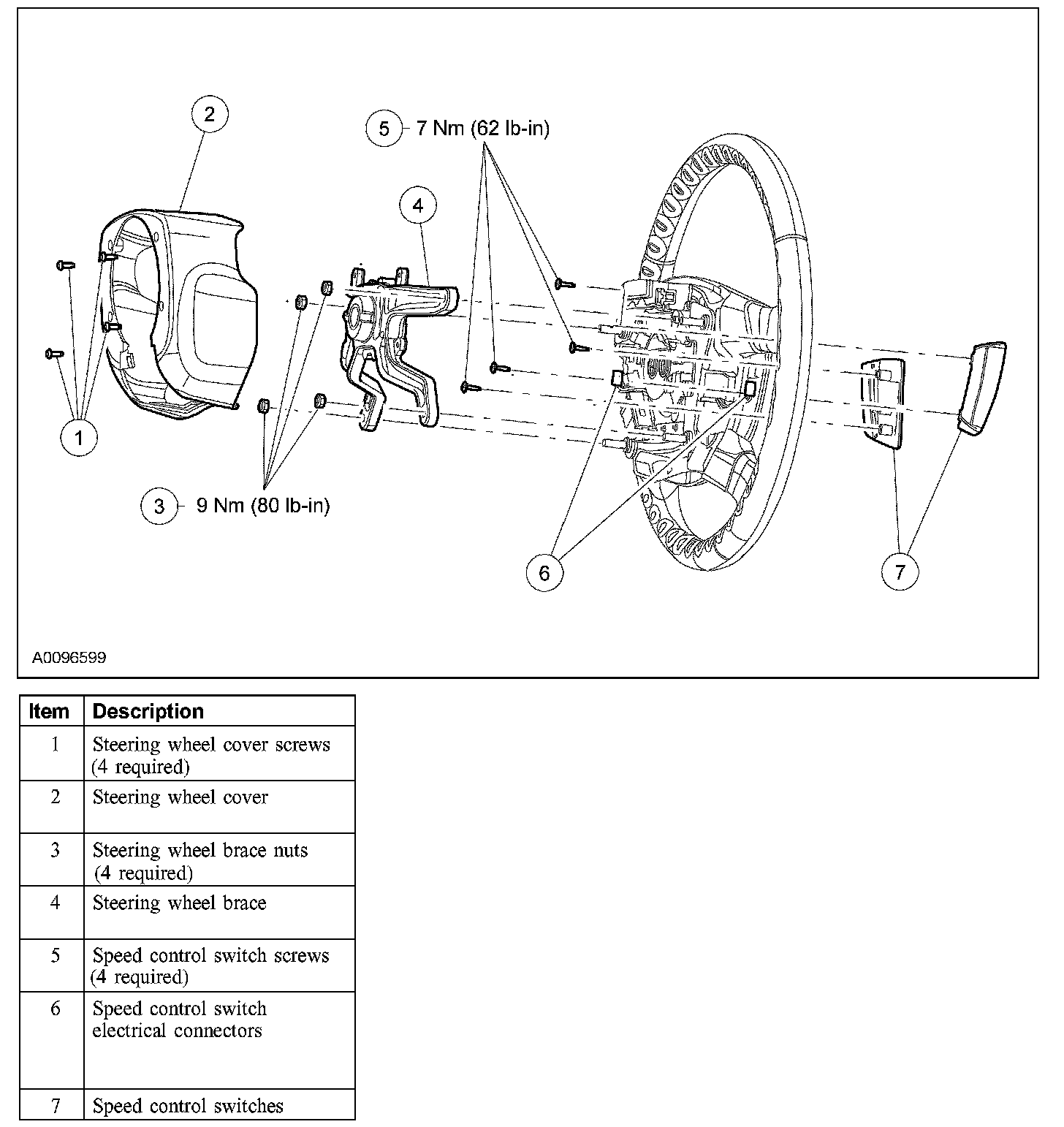 2

5 7 Nm (62 lb-in)

4

1

3 9 Nm (80 lb-in)

6

7

A0096599

| Item | Description |
|---|---|
| 1 | Steering wheel cover screws (4 required) |
| 2 | Steering wheel cover |
| 3 | Steering wheel brace nuts (4 required) |
| 4 | Steering wheel brace |
| 5 | Speed control switch screws (4 required) |
| 6 | Speed control switch electrical connectors |
| 7 | Speed control switches |