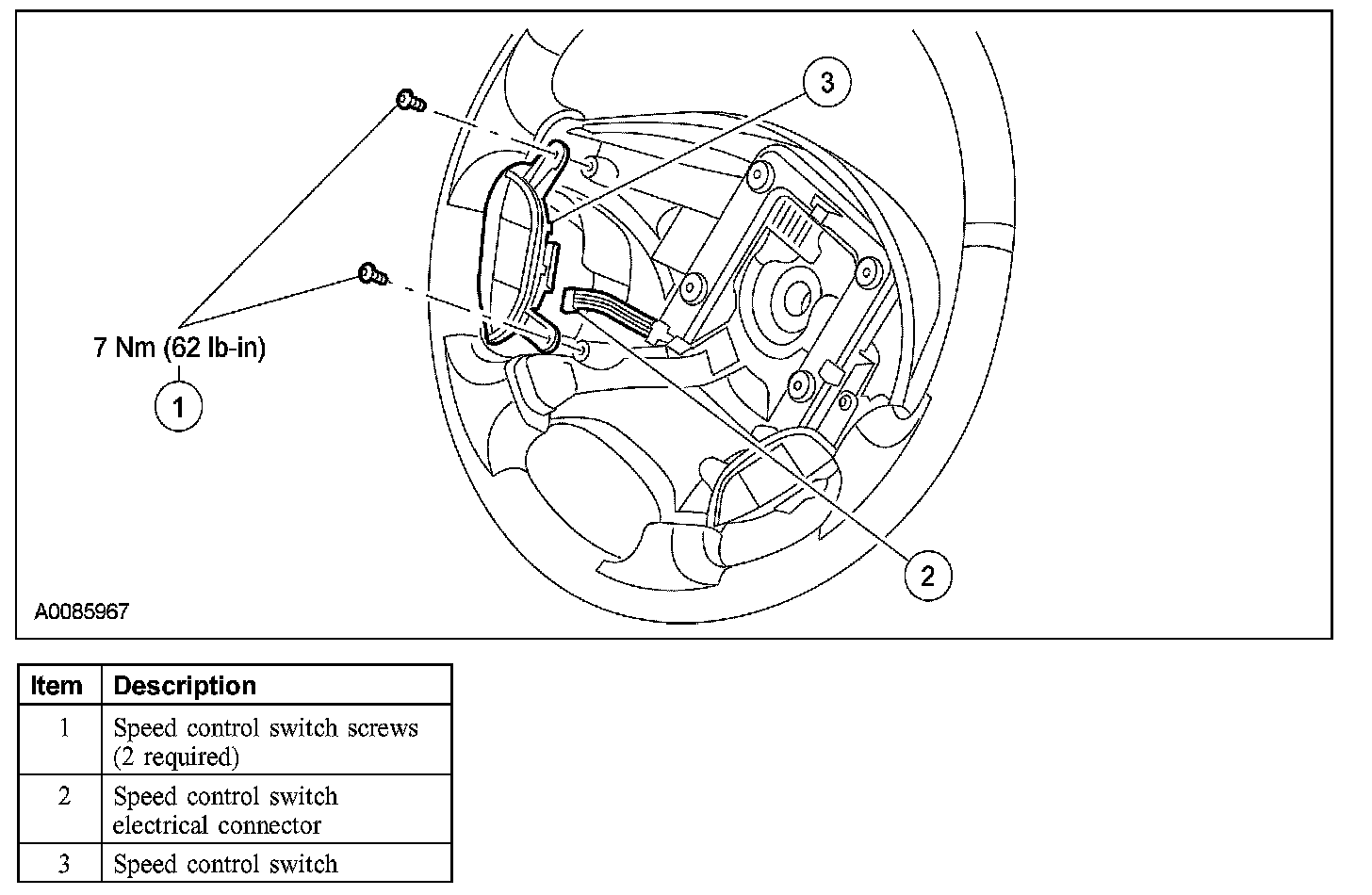 3

7 Nm (62 lb-in)

1

2

A0085967

| Item | Description |
|---|---|
| 1 | Speed control switch screws (2 required) |
| 2 | Speed control switch electrical connector |
| 3 | Speed control switch |