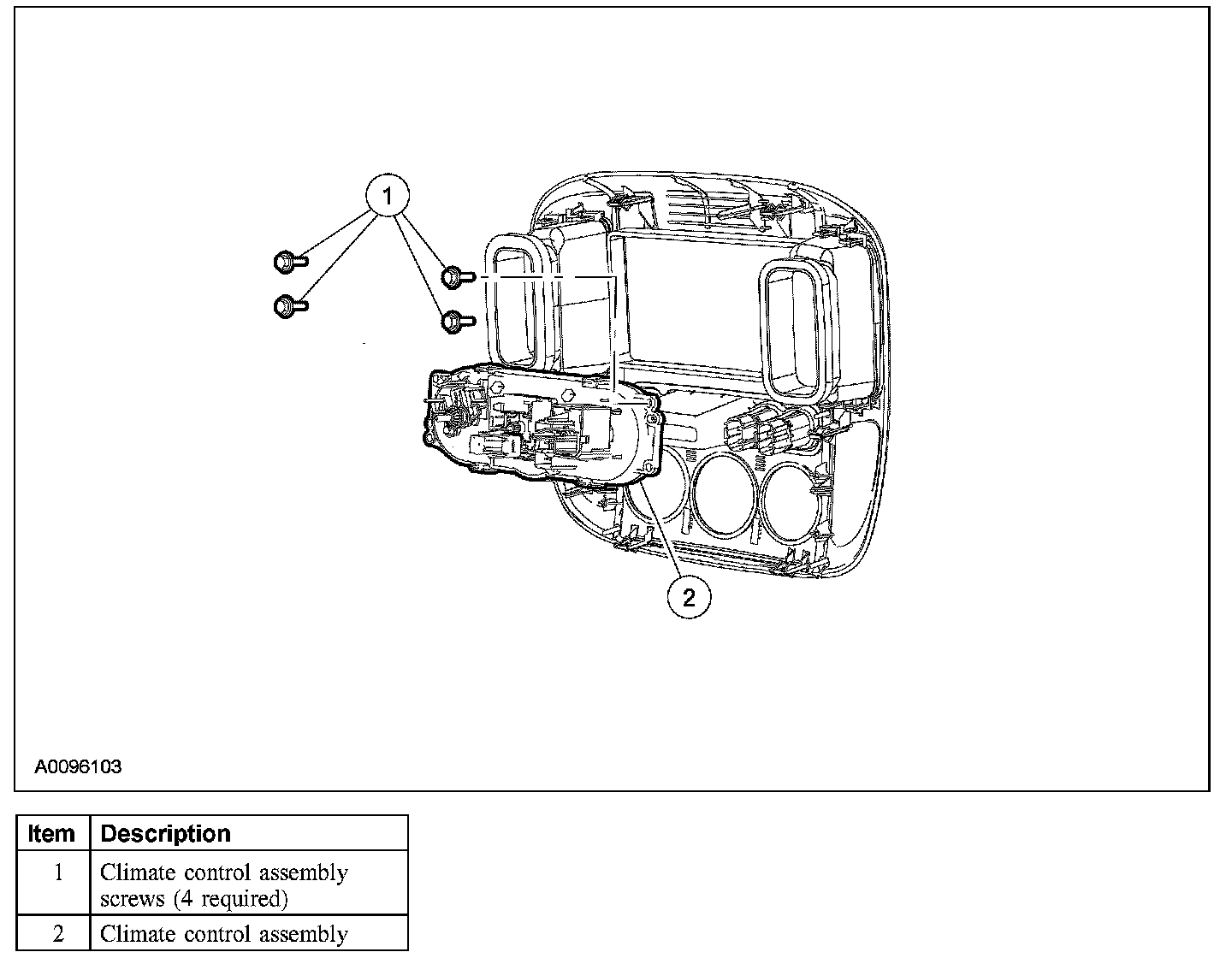 1

2

A0096103

| Item | Description |
|---|---|
| 1 | Climate control assembly screws (4 required) |
| 2 | Climate control assembly |