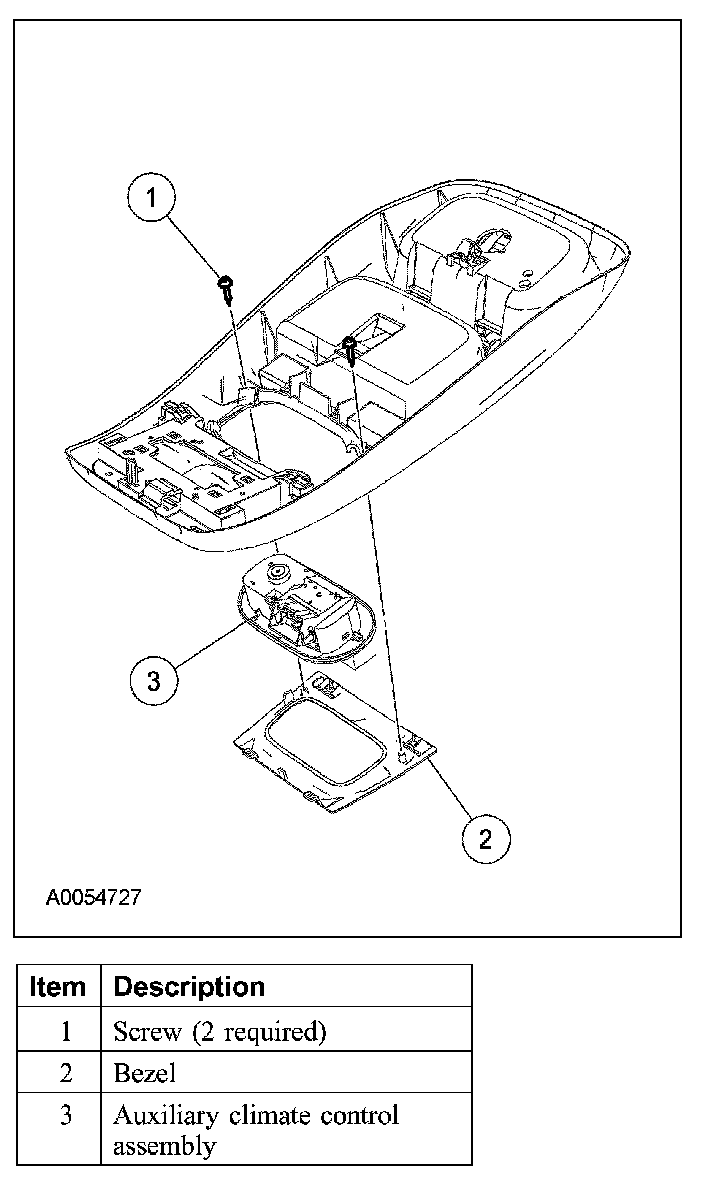 1

3

2

A0054727

| Item | Description |
|---|---|
| 1 | Screw (2 required) |
| 2 | Bezel |
| 3 | Auxiliary climate control assembly |