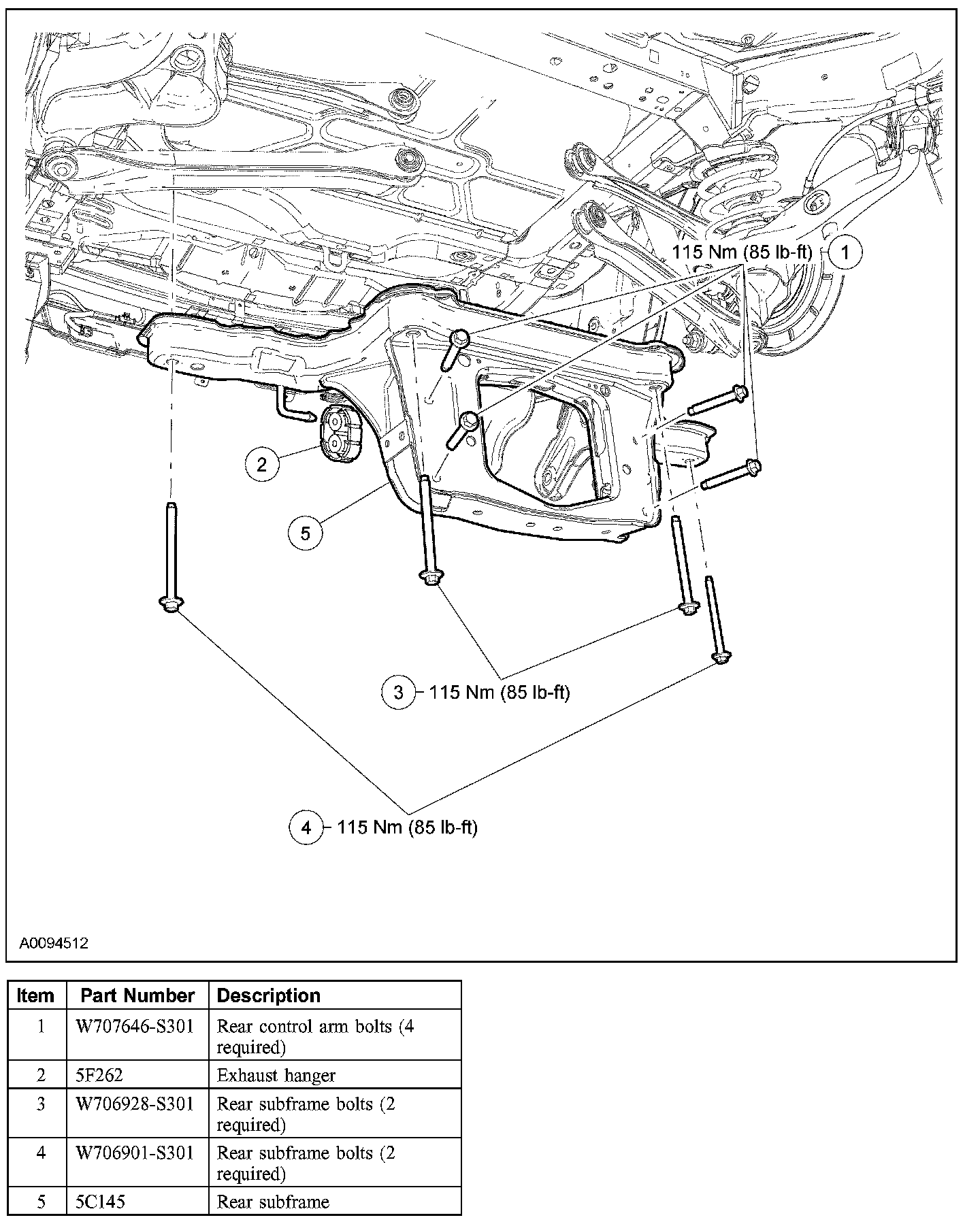 115 Nm (85 lb-ft) 1

2

5

3 115 Nm (85 lb-ft)

4 115 Nm (85 lb-ft)

A0094512

| Item | Part Number | Description |
|---|---|---|
| 1 | W707646-S301 | Rear control arm bolts (4 required) |
| 2 | 5F262 | Exhaust hanger |
| 3 | W706928-S301 | Rear subframe bolts (2 required) |
| 4 | W706901-S301 | Rear subframe bolts (2 required) |
| 5 | 5C145 | Rear subframe |