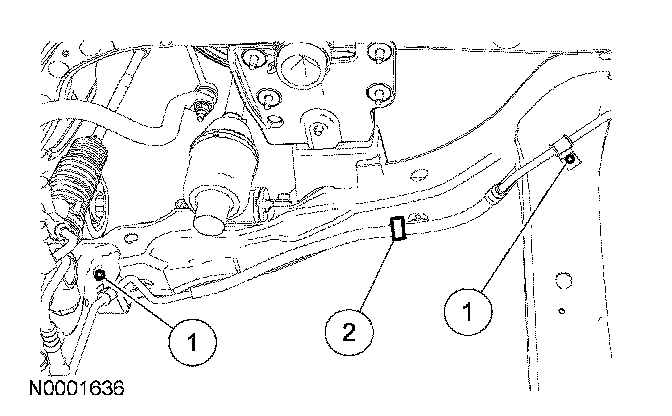 1
2
1
N0001636