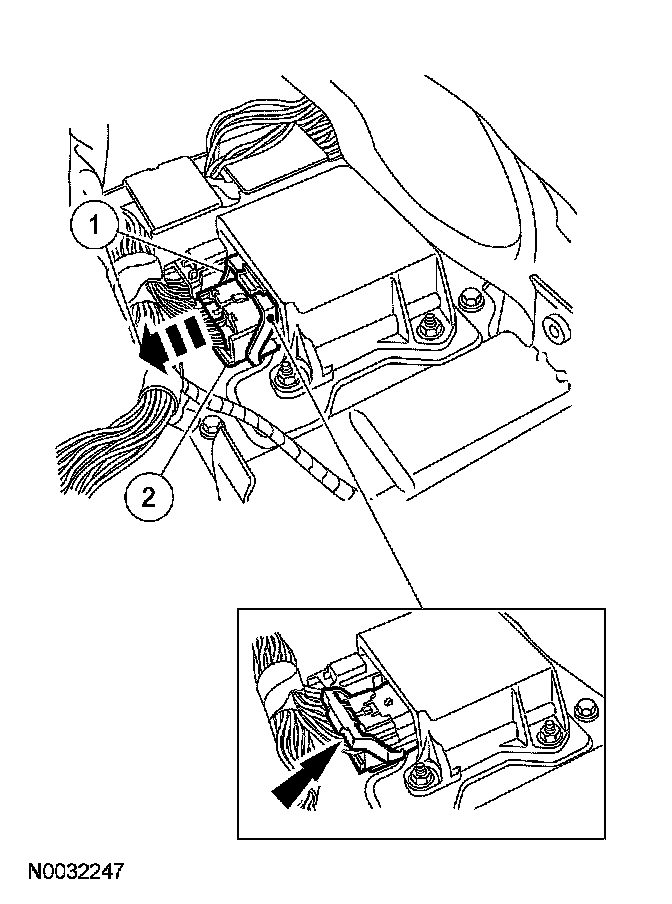 1

2

N0032247