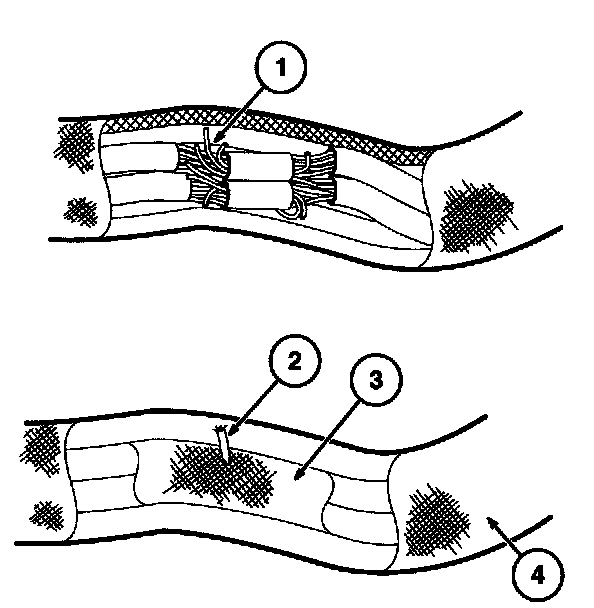 1

2

3

4