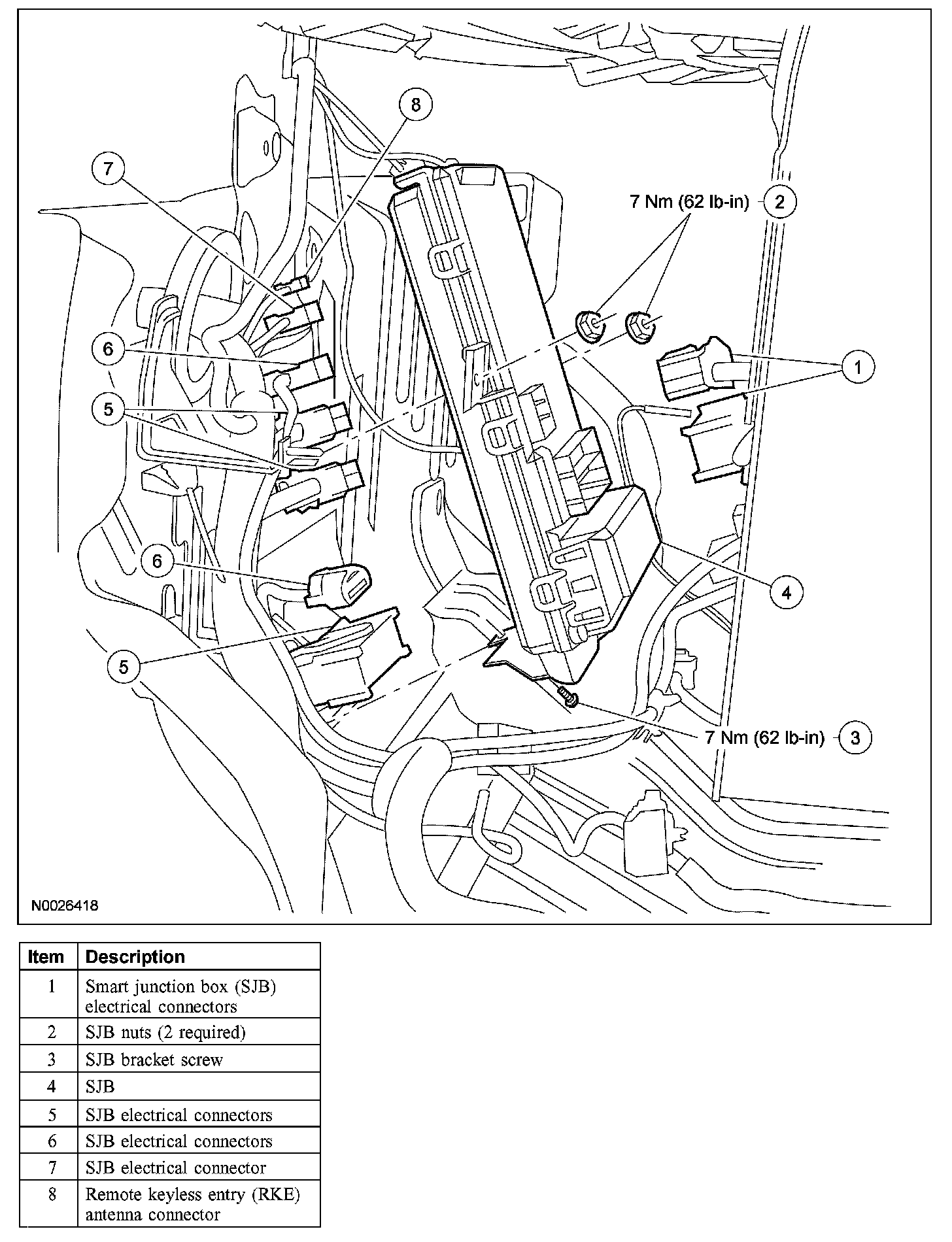 8

7

7 Nm (62 lb-in) 2

6

1

5

6

4

5

7 Nm (62 lb-in) 3

N0026418

| Item | Description |
|---|---|
| 1 | Smart junction box (SJB) electrical connectors |
| 2 | SJB nuts (2 required) |
| 3 | SJB bracket screw |
| 4 | SJB |
| 5 | SJB electrical connectors |
| 6 | SJB electrical connectors |
| 7 | SJB electrical connector |
| 8 | Remote keyless entry (RKE) antenna connector |