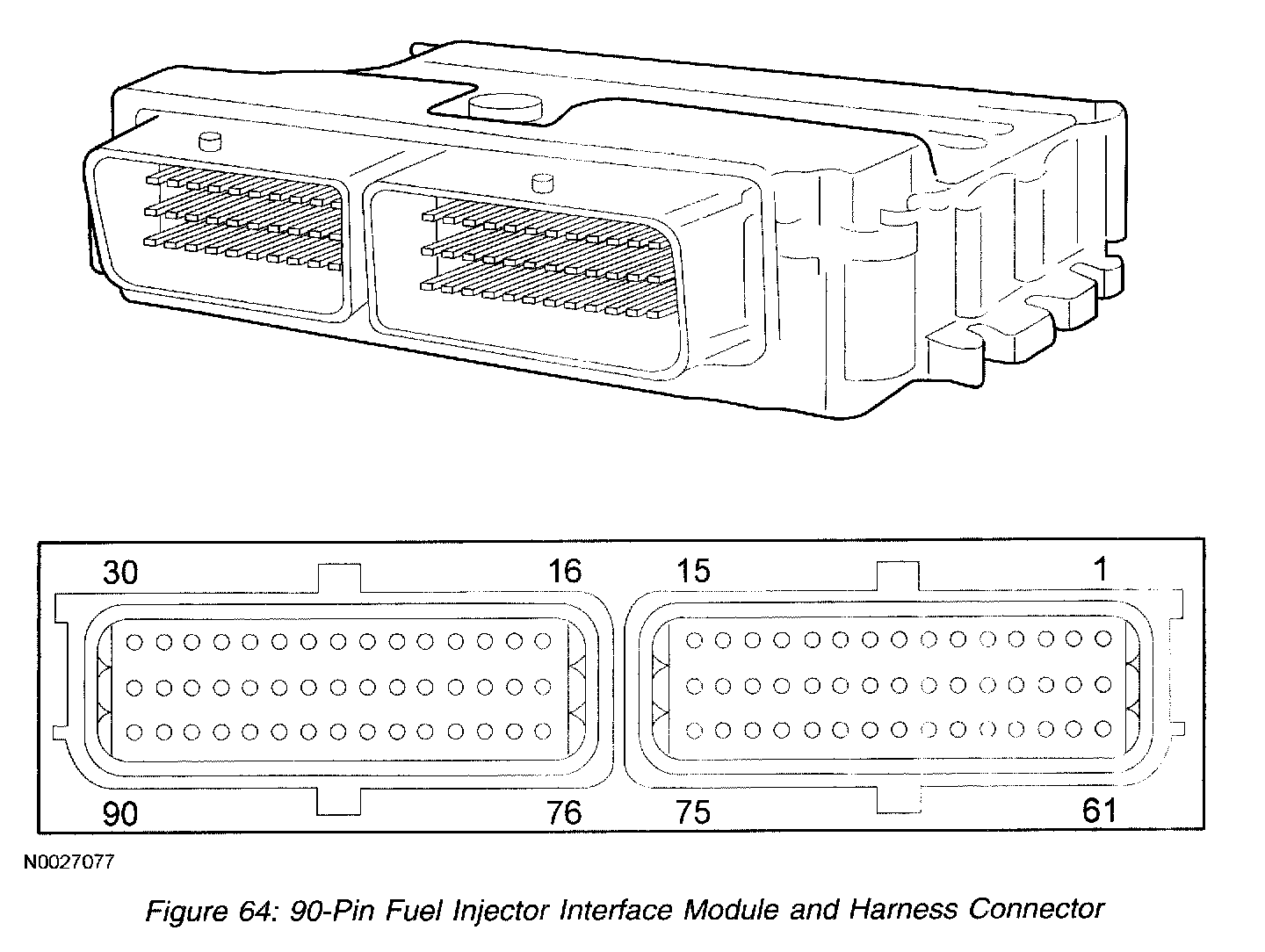 30
16
15
1
90
76
75
61

N0027077

Figure 64: 90-Pin Fuel Injector Interface Module and Harness Connector