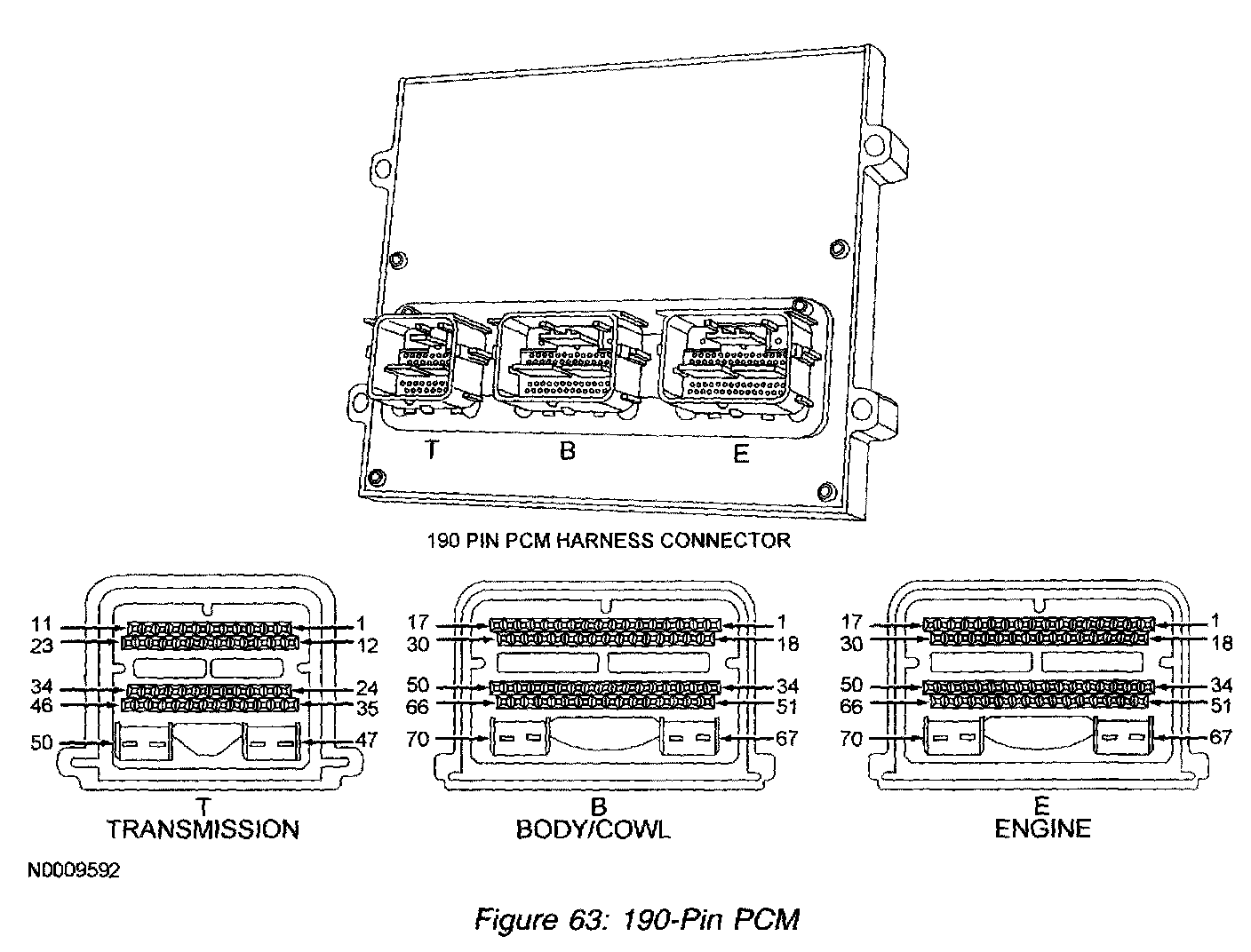 T B E

190 PIN PCM HARNESS CONNECTOR

11 1
23 12
34 24
46 35
50 47

T
TRANSMISSION

17 1
30 18
50 34
66 51
70 67

B
BODY/COWL

17 1
30 18
50 34
66 51
70 67

E
ENGINE

N0009592

Figure 63: 190-Pin PCM