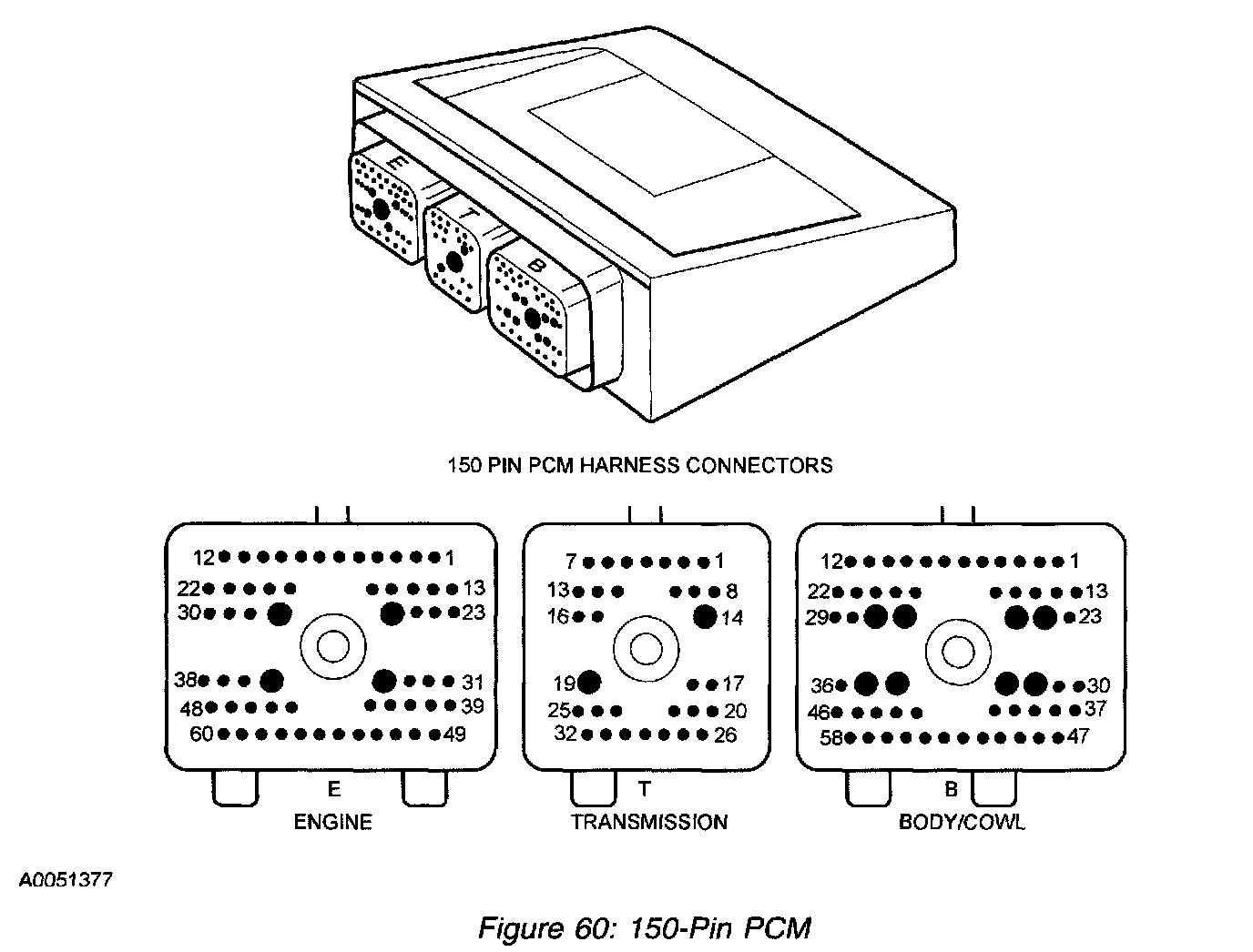 E
T
B

150 PIN PCM HARNESS CONNECTORS

12 1
22 13
30 23
38 31
48 39
60 49
E
ENGINE

7 1
13 8
16 14
19 17
25 20
32 26
T
TRANSMISSION

12 1
22 13
29 23
36 30
46 37
58 47
B
BODY/COWL

A0051377

Figure 60: 150-Pin PCM