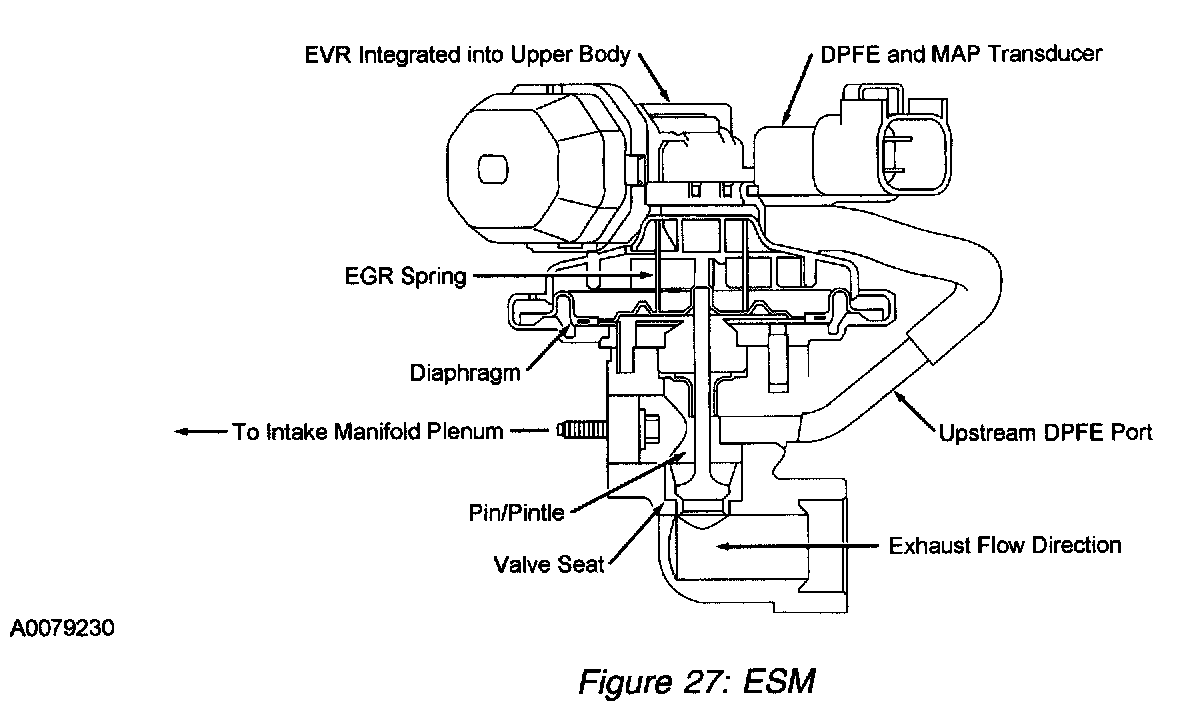 EVR Integrated into Upper Body
DPFE and MAP Transducer
EGR Spring
Diaphragm
To Intake Manifold Plenum
Upstream DPFE Port
Pin/Pintle
Valve Seat
Exhaust Flow Direction
A0079230

Figure 27: ESM