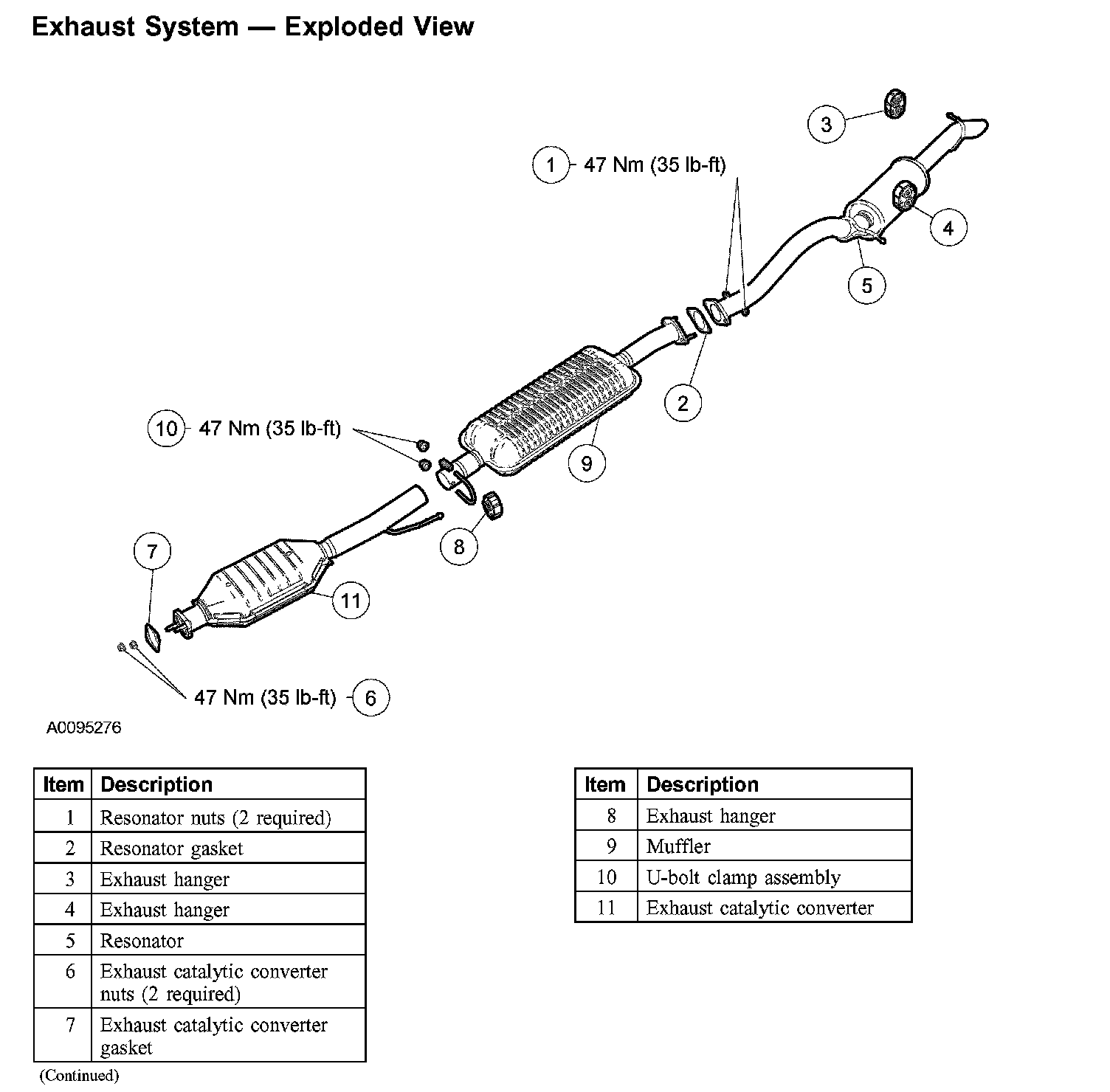 Exhaust System — Exploded View

3

1 47 Nm (35 lb-ft)

4

5

2

10 47 Nm (35 lb-ft)

9

8

7

11

47 Nm (35 lb-ft) 6

A0095276

| Item | Description |
|---|---|
| 1 | Resonator nuts (2 required) |
| 2 | Resonator gasket |
| 3 | Exhaust hanger |
| 4 | Exhaust hanger |
| 5 | Resonator |
| 6 | Exhaust catalytic converter nuts (2 required) |
| 7 | Exhaust catalytic converter gasket |

(Continued)

| Item | Description |
|---|---|
| 8 | Exhaust hanger |
| 9 | Muffler |
| 10 | U-bolt clamp assembly |
| 11 | Exhaust catalytic converter |