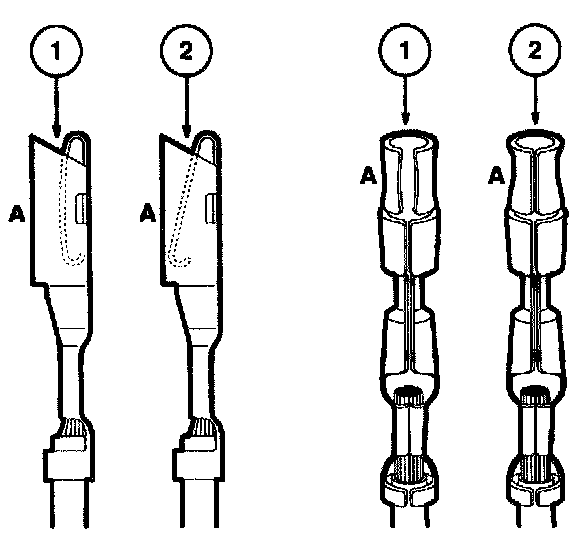 1
2
A
A
1
2
A
A