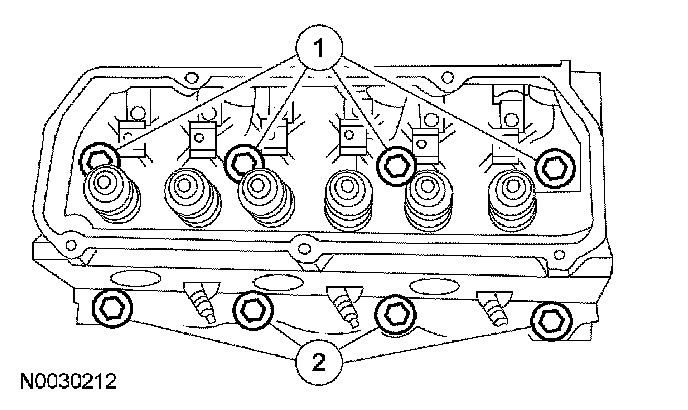 1

2

N0030212