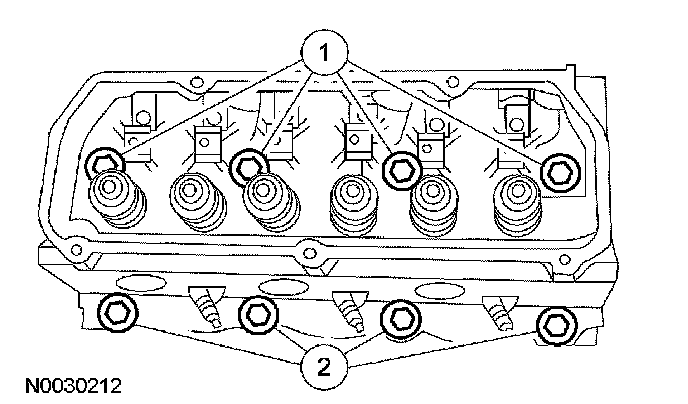 1

2

N0030212