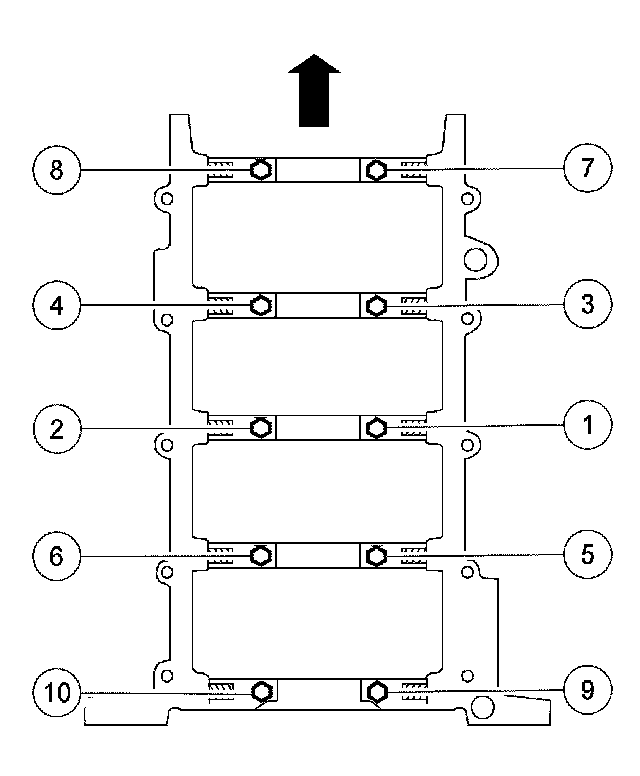 8
7
4
3
2
1
6
5
10
9