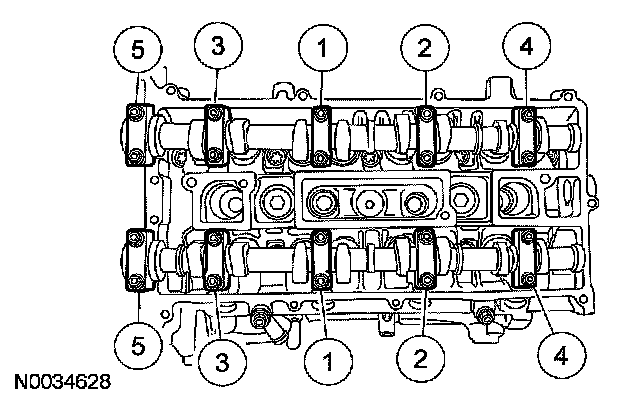 5
3
1
2
4
5
3
1
2
4
N0034628