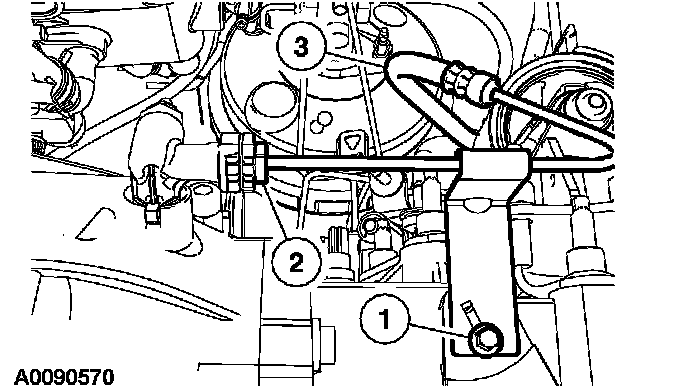 3

2

1

A0090570