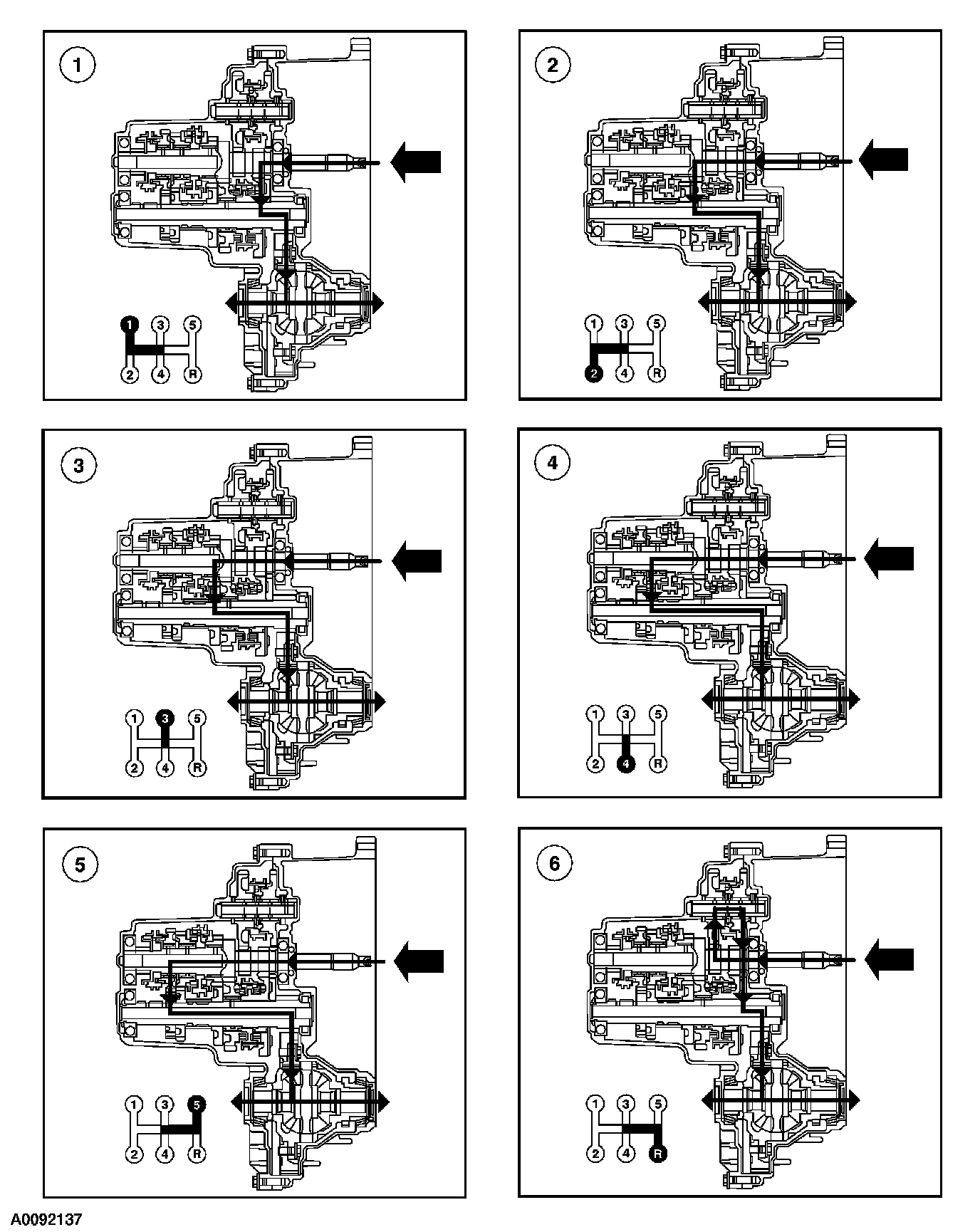 1

1 3 5
2 4 R

2

1 3 5
2 4 R

3

1 3 5
2 4 R

4

1 3 5
2 4 R

5

1 3 5
2 4 R

6

1 3 5
2 4 R

A0092137