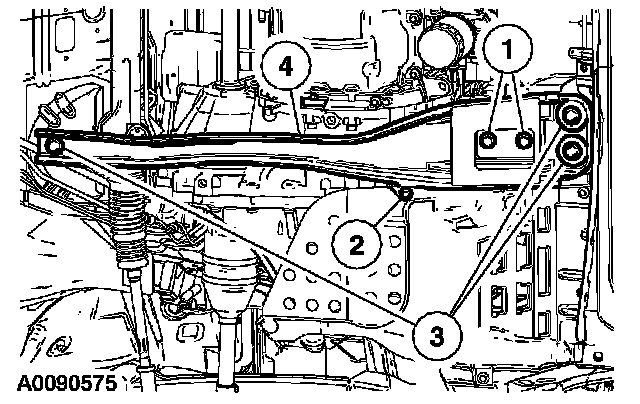 4
1
2
3
A0090575