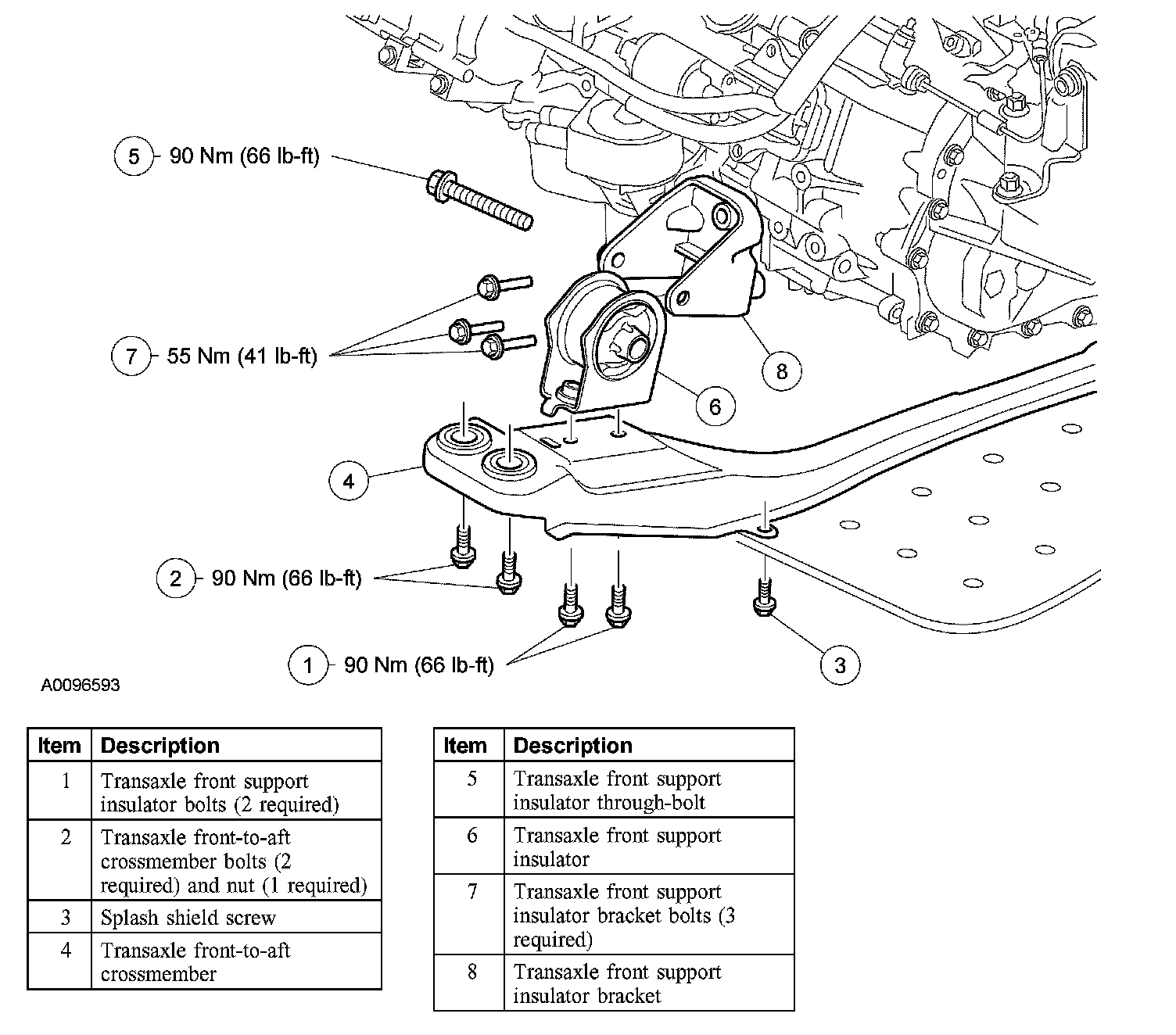 5 90 Nm (66 lb-ft)

7 55 Nm (41 lb-ft)

8

6

4

2 90 Nm (66 lb-ft)

1 90 Nm (66 lb-ft)

3

A0096593

| Item | Description |
|---|---|
| 1 | Transaxle front support insulator bolts (2 required) |
| 2 | Transaxle front-to-aft crossmember bolts (2 required) and nut (1 required) |
| 3 | Splash shield screw |
| 4 | Transaxle front-to-aft crossmember |

| Item | Description |
|---|---|
| 5 | Transaxle front support insulator through-bolt |
| 6 | Transaxle front support insulator |
| 7 | Transaxle front support insulator bracket bolts (3 required) |
| 8 | Transaxle front support insulator bracket |