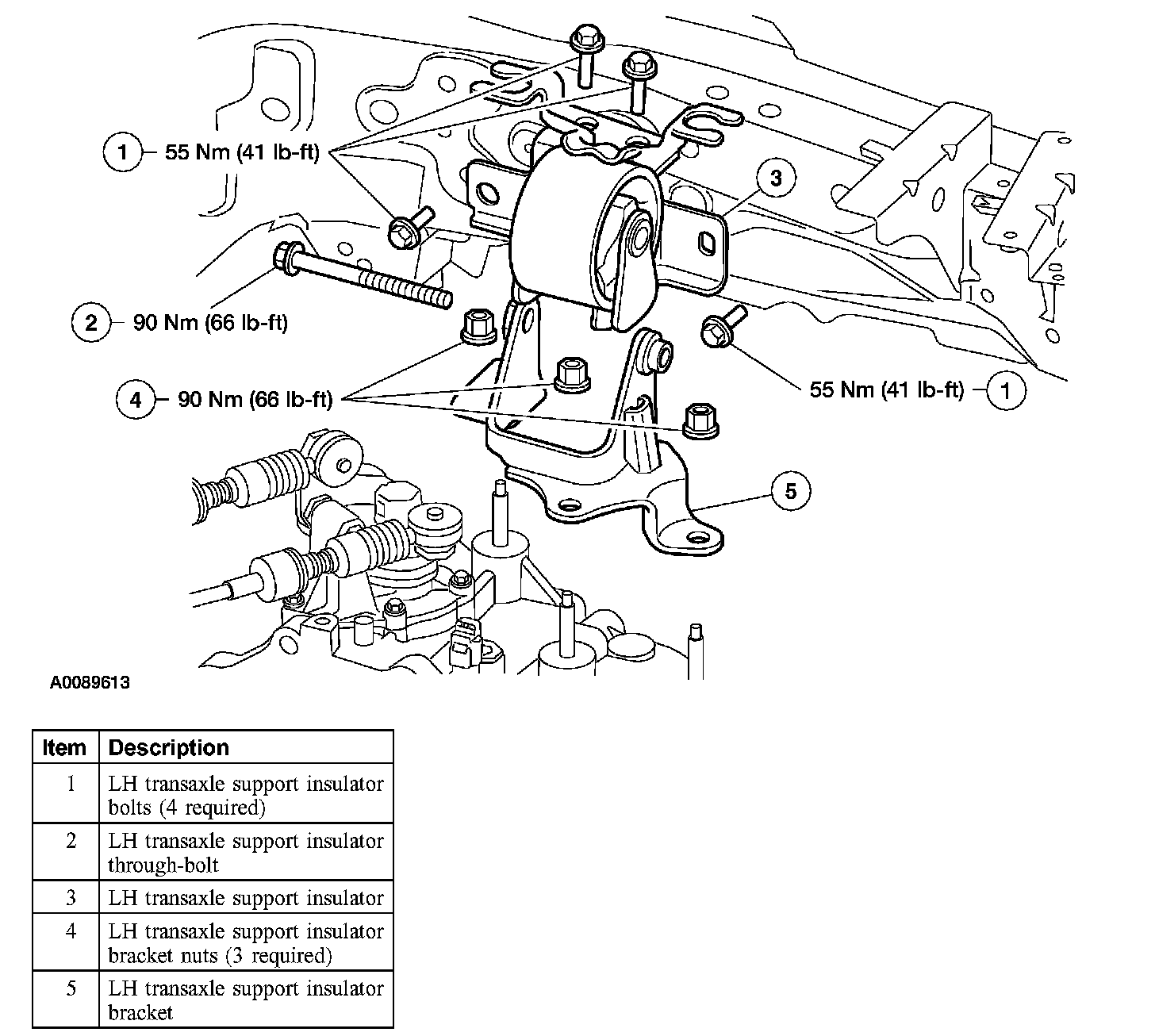 1 55 Nm (41 lb-ft)

3

2 90 Nm (66 lb-ft)

4 90 Nm (66 lb-ft)

55 Nm (41 lb-ft) 1

5

A0089613

| Item | Description |
|---|---|
| 1 | LH transaxle support insulator bolts (4 required) |
| 2 | LH transaxle support insulator through-bolt |
| 3 | LH transaxle support insulator |
| 4 | LH transaxle support insulator bracket nuts (3 required) |
| 5 | LH transaxle support insulator bracket |