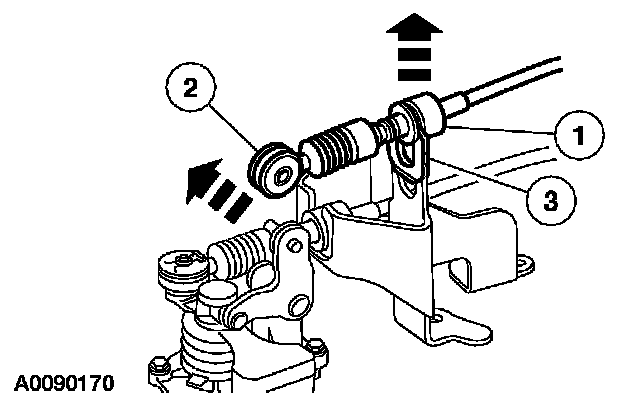 2
1
3
A0090170