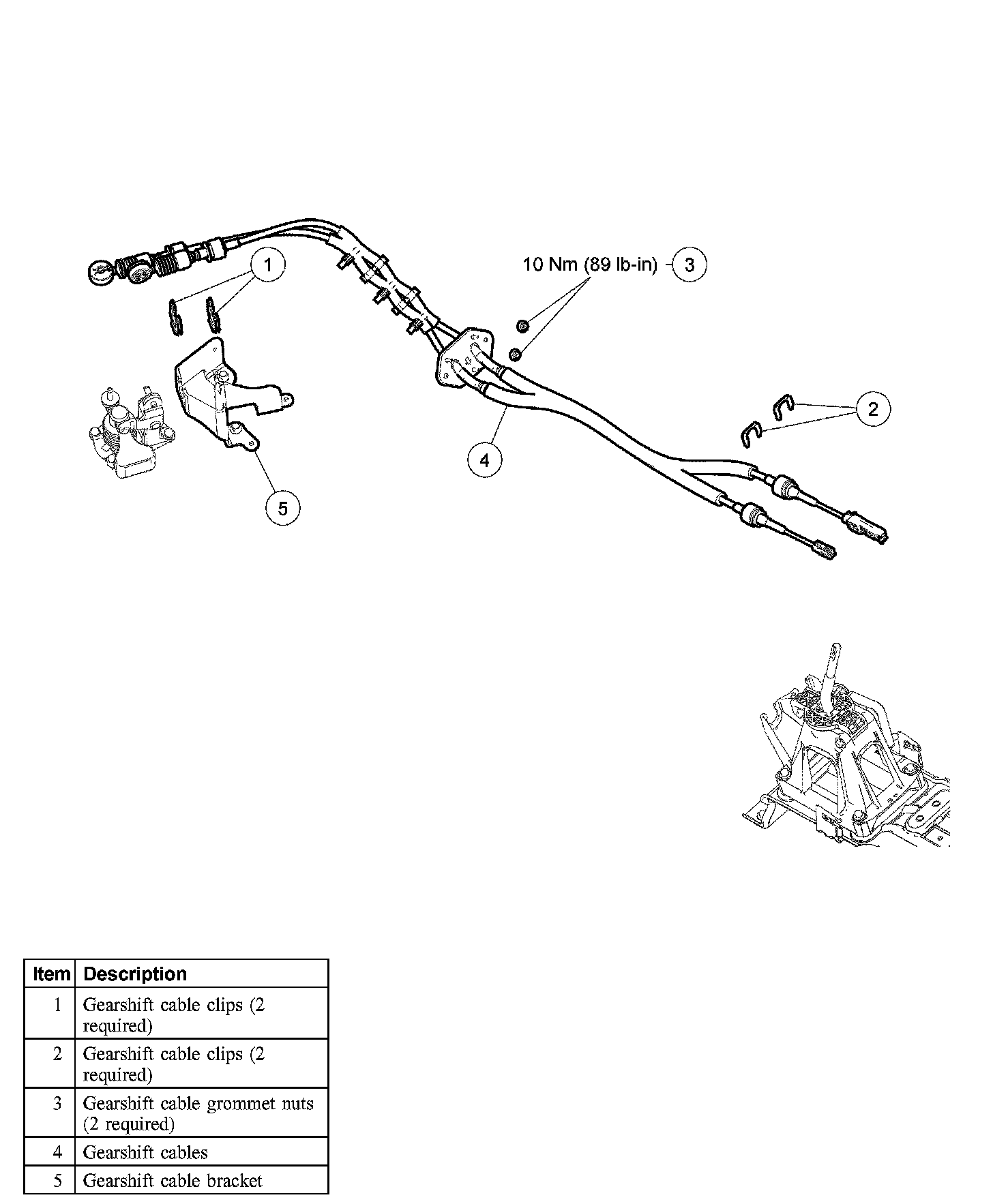 1

10 Nm (89 lb-in)

3

2

4

5

| Item | Description |
|---|---|
| 1 | Gearshift cable clips (2 required) |
| 2 | Gearshift cable clips (2 required) |
| 3 | Gearshift cable grommet nuts (2 required) |
| 4 | Gearshift cables |
| 5 | Gearshift cable bracket |