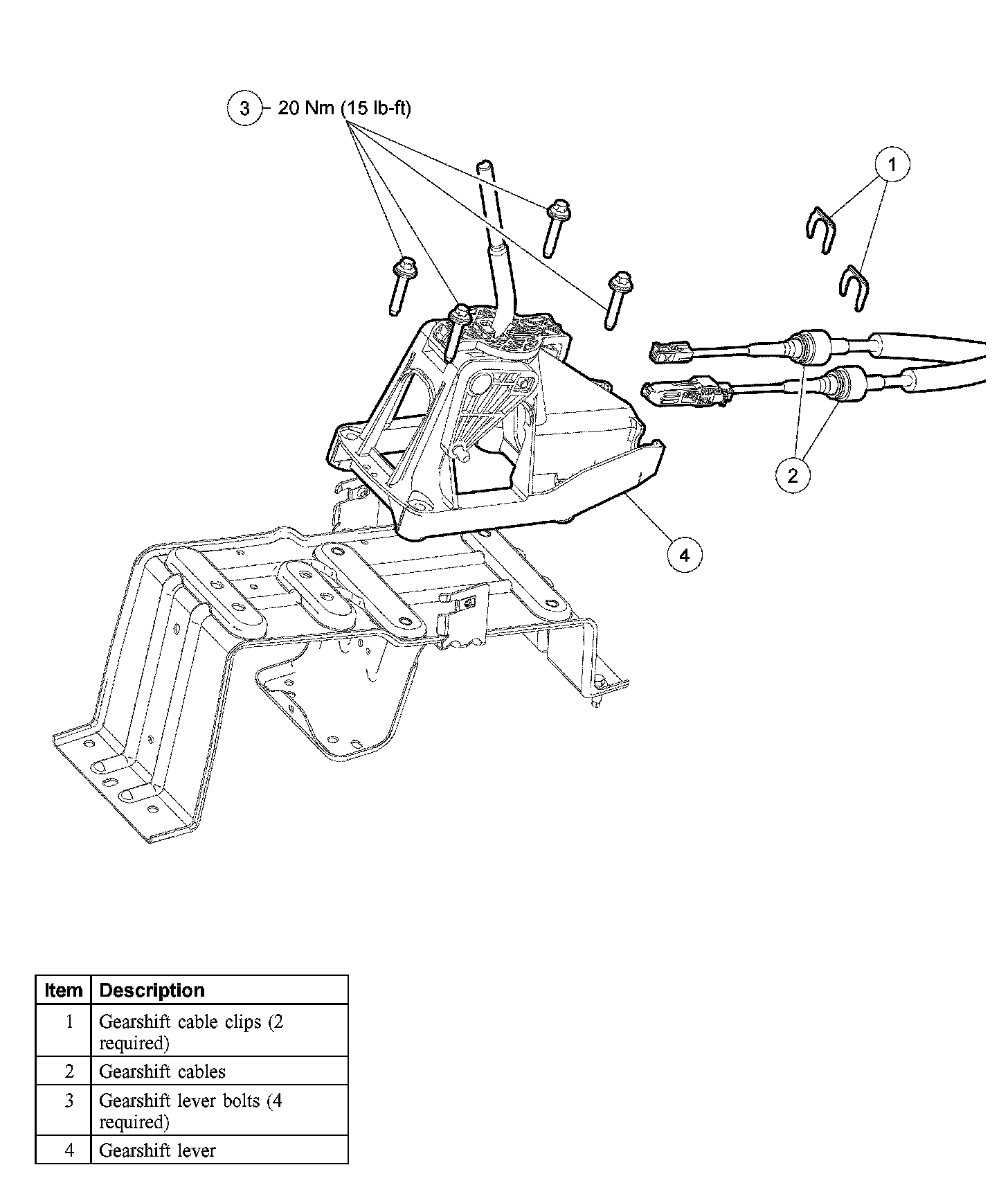 3 - 20 Nm (15 lb-ft)

1

2

4

| Item | Description |
|---|---|
| 1 | Gearshift cable clips (2 required) |
| 2 | Gearshift cables |
| 3 | Gearshift lever bolts (4 required) |
| 4 | Gearshift lever |