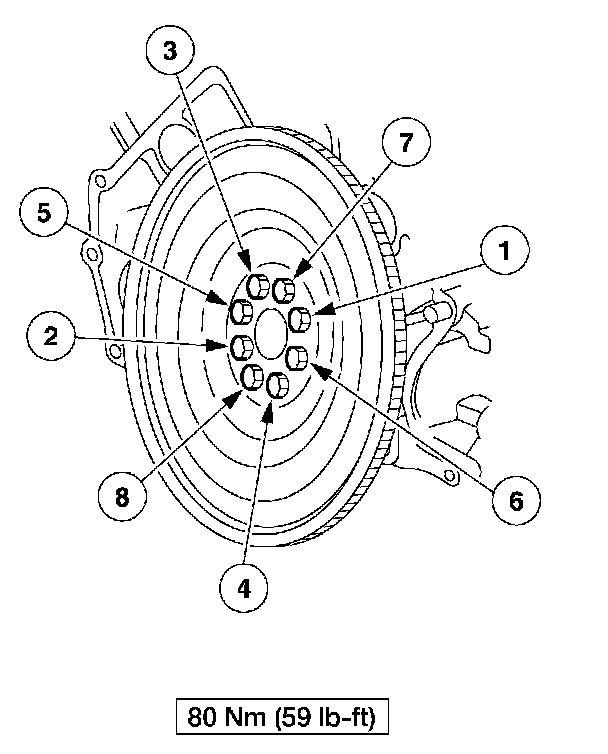 3
7
5
1
2
8
6
4
80 Nm (59 lb-ft)