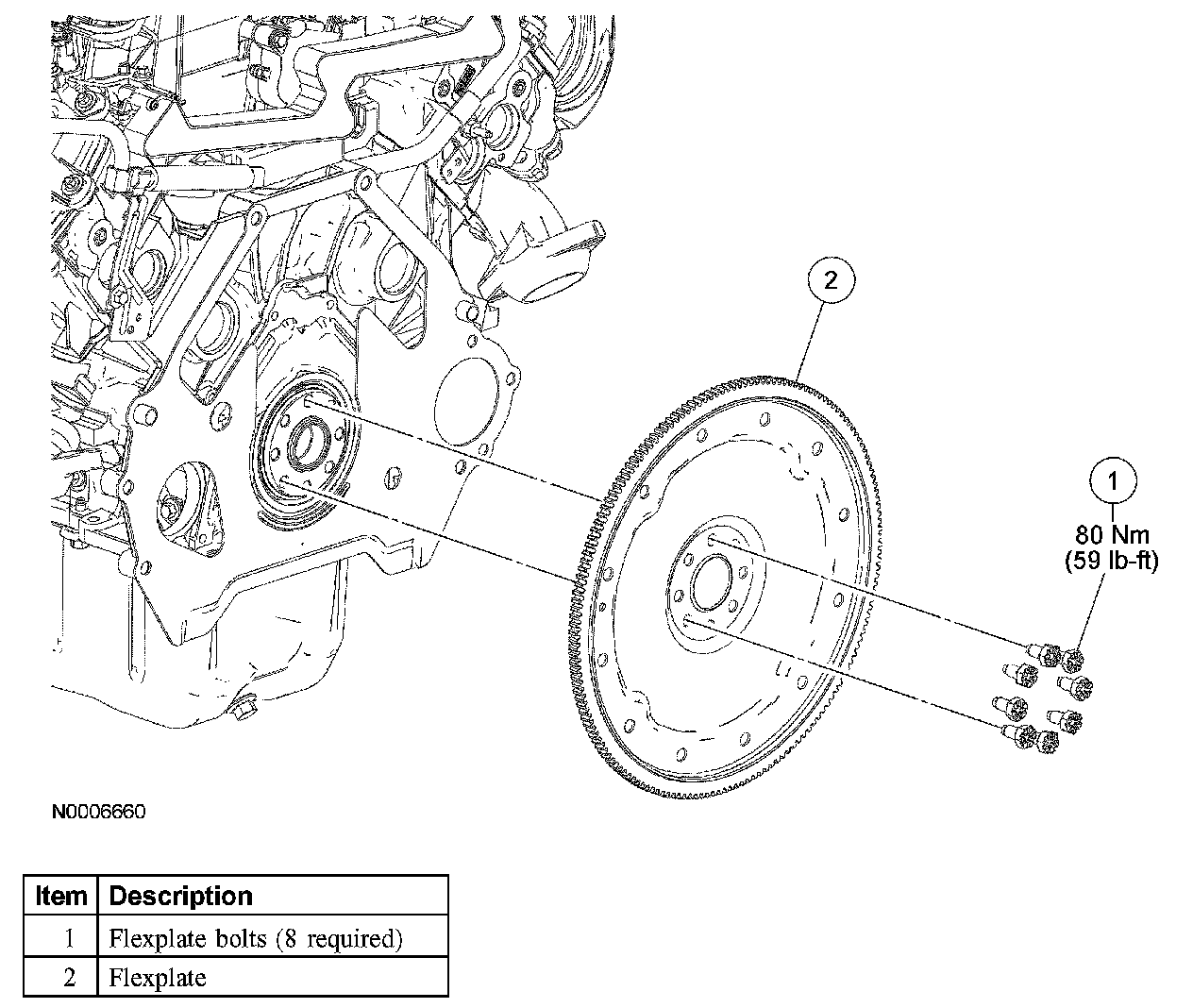 2

1
80 Nm
(59 lb-ft)

N0006660

| Item | Description |
|---|---|
| 1 | Flexplate bolts (8 required) |
| 2 | Flexplate |