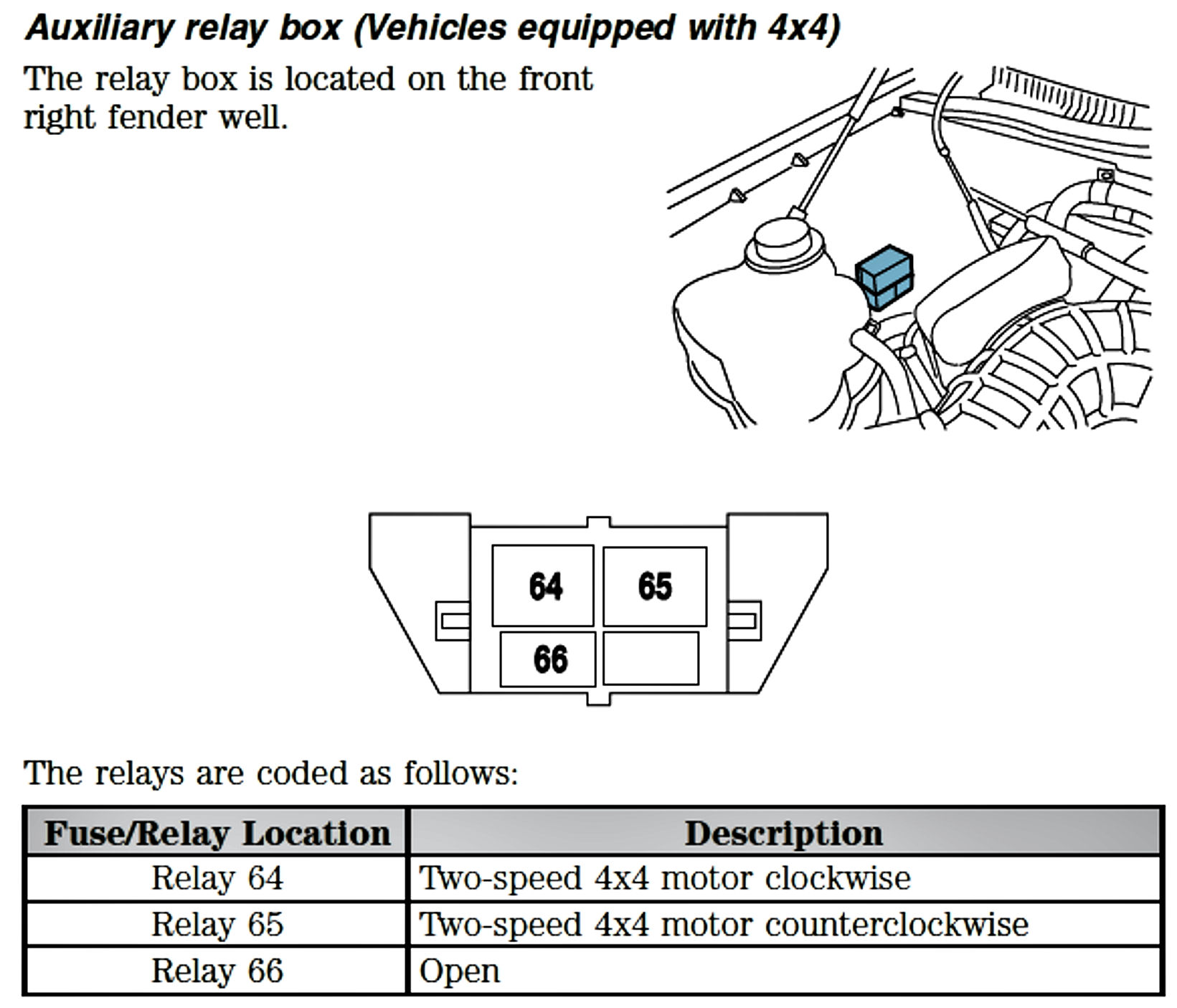 Auxiliary relay box (Vehicles equipped with 4x4)

The relay box is located on the front right fender well.

64
65
66

The relays are coded as follows:

| Fuse/Relay Location | Description |
|---|---|
| Relay 64 | Two-speed 4x4 motor clockwise |
| Relay 65 | Two-speed 4x4 motor counterclockwise |
| Relay 66 | Open |