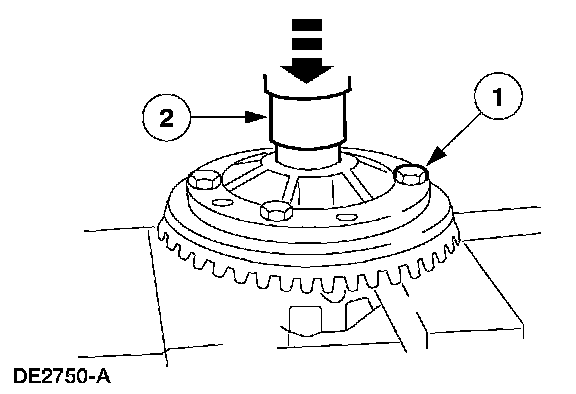 2
1
DE2750-A