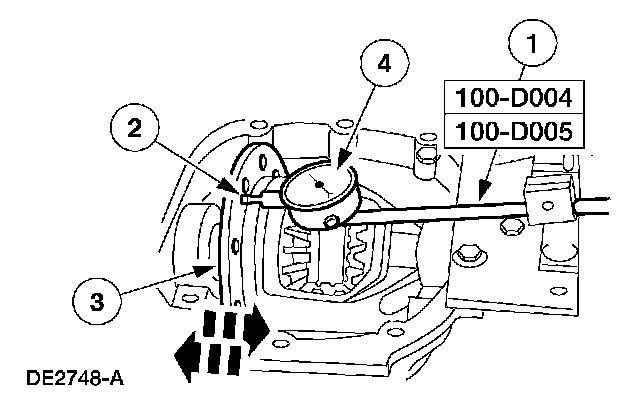 1
100-D004
100-D005
4
2
3
DE2748-A