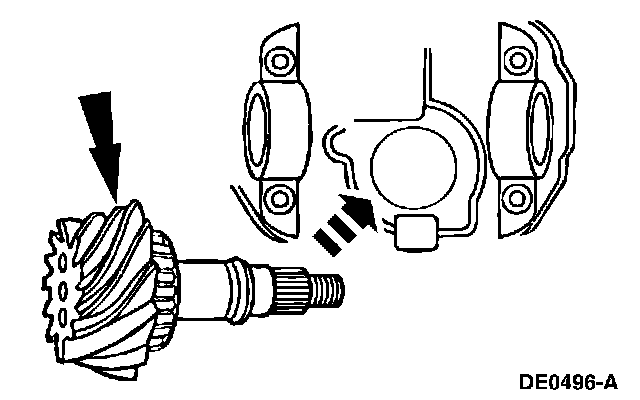 DE0496-A