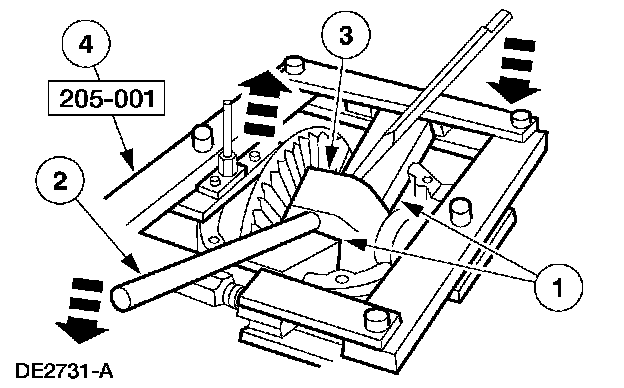 4

205-001

3

2

1

DE2731-A