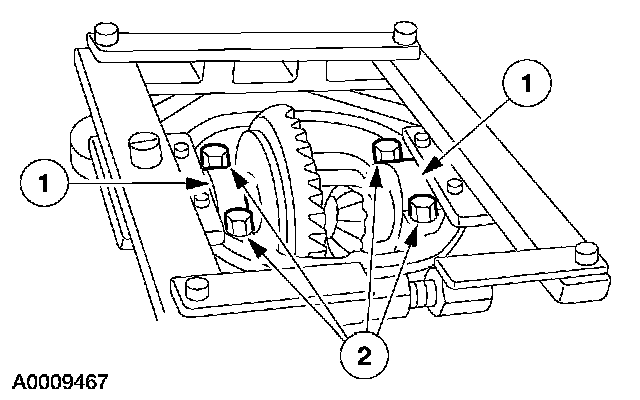 1
1
2
A0009467