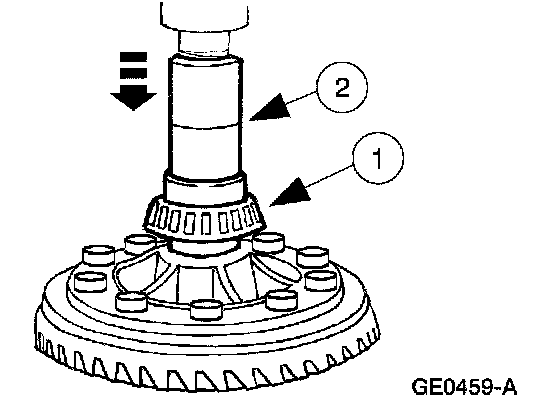 2

1

GE0459-A